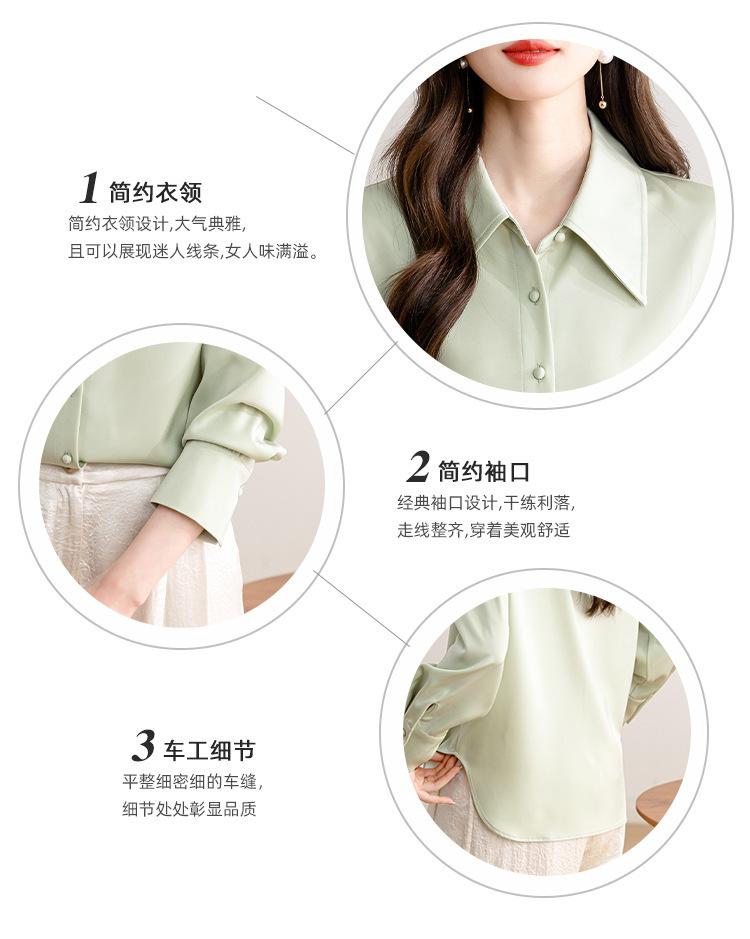 1 简约衣领
简约衣领设计,大气典雅,
且可以展现迷人线条,女人味满溢。

2 简约袖口
经典袖口设计,干练利落,
走线整齐,穿着美观舒适

3 车工细节
平整细密细的车缝,
细节处处彰显品质