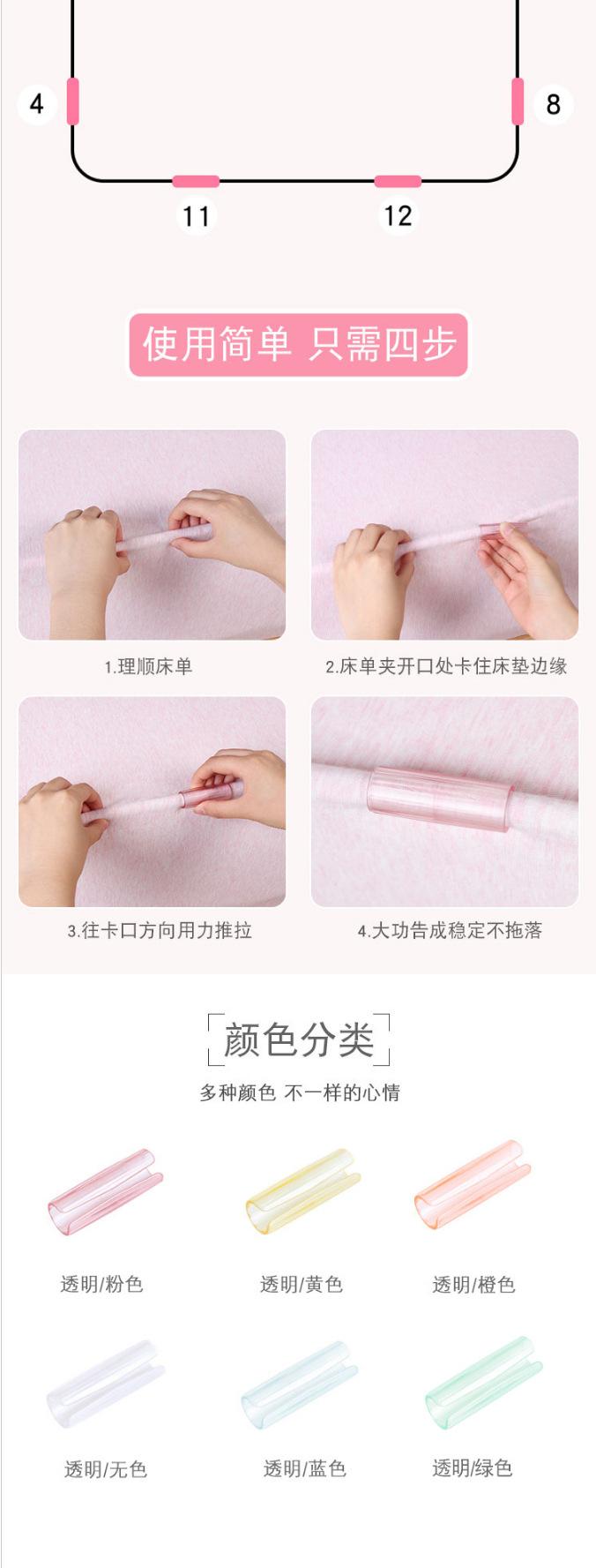 4

8

11

12

使用简单 只需四步

1.理顺床单

2.床单夹开口处卡住床垫边缘

3.往卡口方向用力推拉

4.大功告成稳定不拖落

颜色分类

多种颜色 不一样的心情

透明/粉色

透明/黄色

透明/橙色

透明/无色

透明/蓝色

透明/绿色