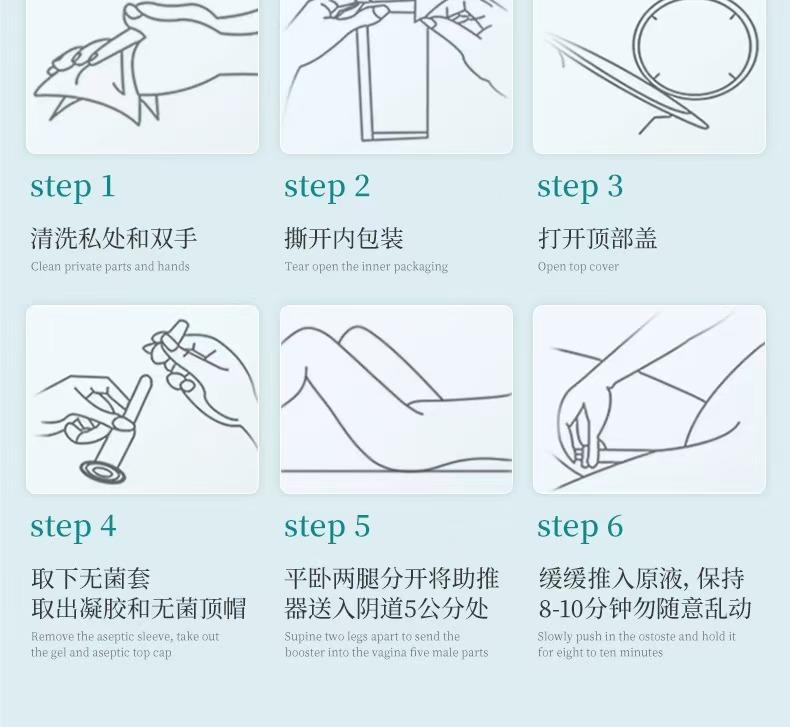 step 1

清洗私处和双手

Clean private parts and hands

step 2

撕开内包装

Tear open the inner packaging

step 3

打开顶部盖

Open top cover

step 4

取下无菌套
取出凝胶和无菌顶帽

Remove the aseptic sleeve, take out the gel and aseptic top cap

step 5

平卧两腿分开将助推器送入阴道5公分处

Supine two legs apart to send the booster into the vagina five male parts

step 6

缓缓推入原液，保持8-10分钟勿随意乱动

Slowly push in the ostoste and hold it for eight to ten minutes