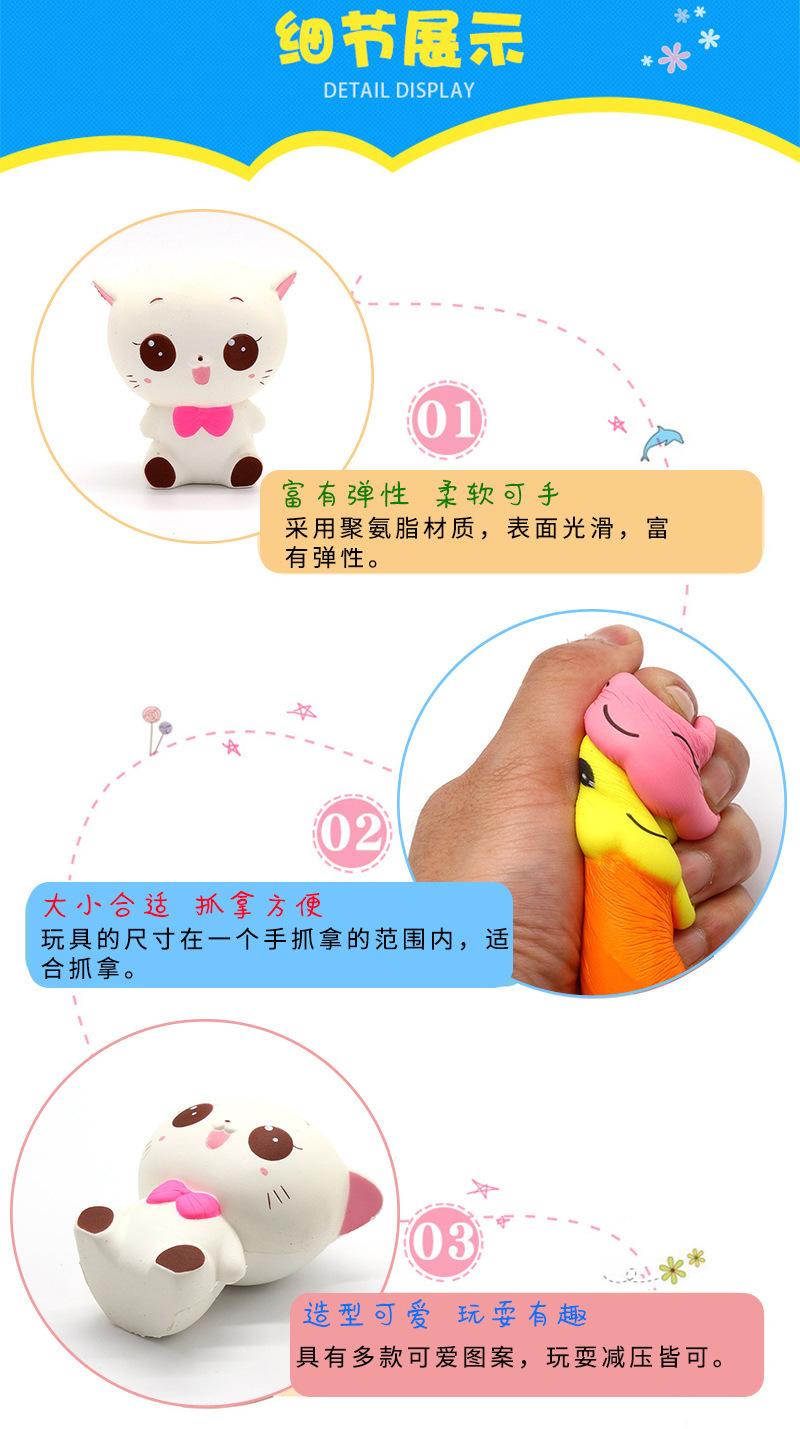 细节展示
DETAIL DISPLAY

01

富有弹性 柔软可手
采用聚氨脂材质，表面光滑，富有弹性。

02

大小合适 抓拿方便
玩具的尺寸在一个手抓拿的范围内，适合抓拿。

03

造型可爱 玩耍有趣
具有多款可爱图案，玩耍减压皆可。