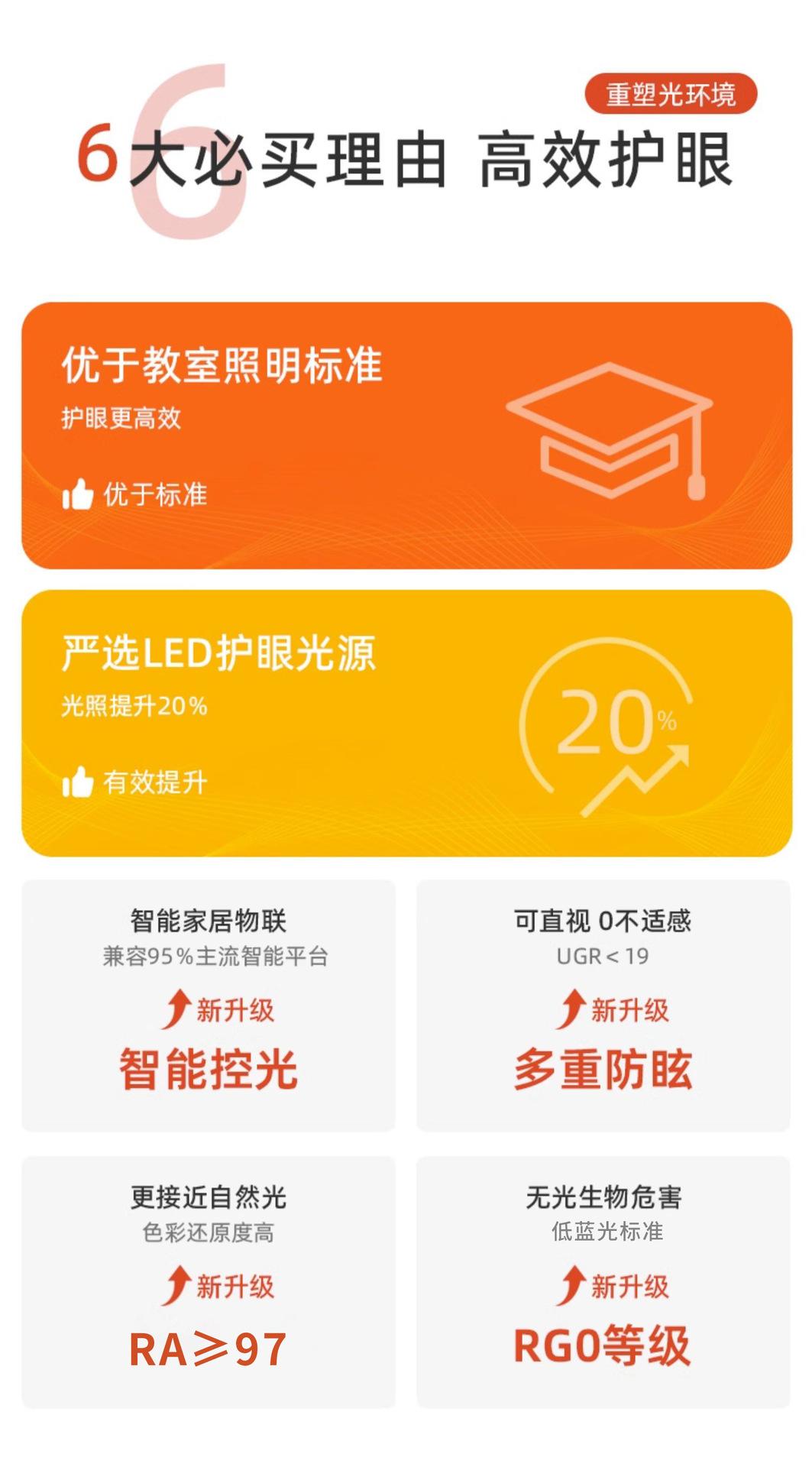 重塑光环境

6大必买理由 高效护眼

优于教室照明标准

护眼更高效

优于标准

严选LED护眼光源

光照提升20%

有效提升

20%

智能家居物联

兼容95%主流智能平台

新升级

智能控光

可直视 0不适感

UGR＜19

新升级

多重防眩

更接近自然光

色彩还原度高

新升级

RA≥97

无光生物危害

低蓝光标准

新升级

RG0等级