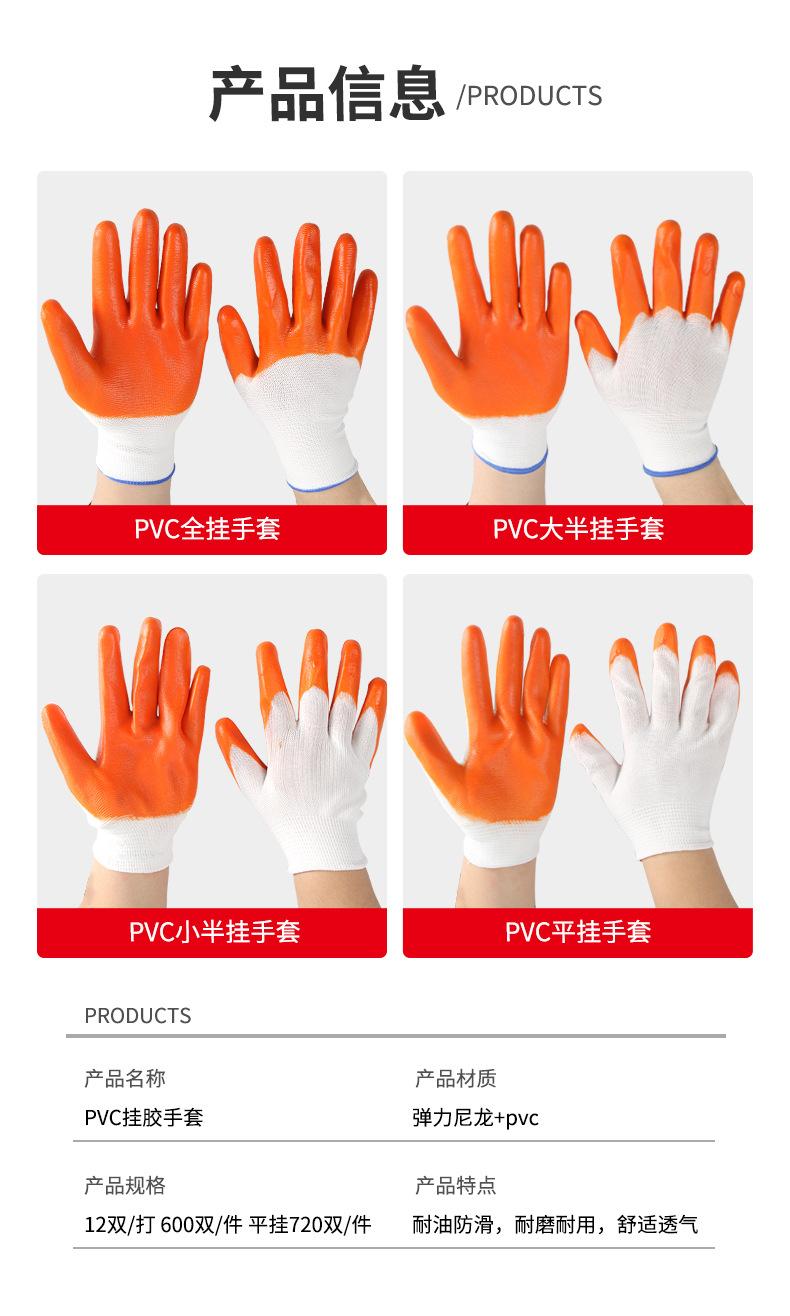 产品信息 /PRODUCTS

PVC全挂手套

PVC大半挂手套

PVC小半挂手套

PVC平挂手套

PRODUCTS

产品名称
PVC挂胶手套

产品材质
弹力尼龙+pvc

产品规格
12双/打 600双/件 平挂720双/件

产品特点
耐油防滑，耐磨耐用，舒适透气