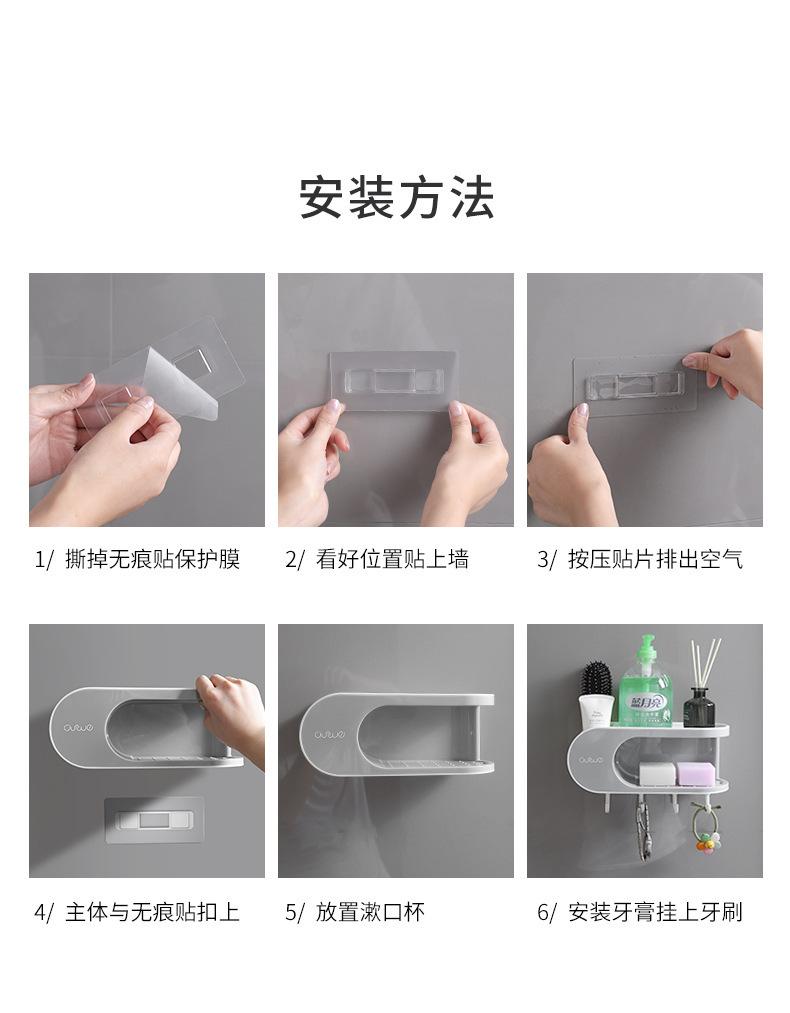 安装方法

1/ 撕掉无痕贴保护膜

2/ 看好位置贴上墙

3/ 按压贴片排出空气

ouwe

4/ 主体与无痕贴扣上

ouwe

5/ 放置漱口杯

蓝月亮

ouwe

6/ 安装牙膏挂上牙刷