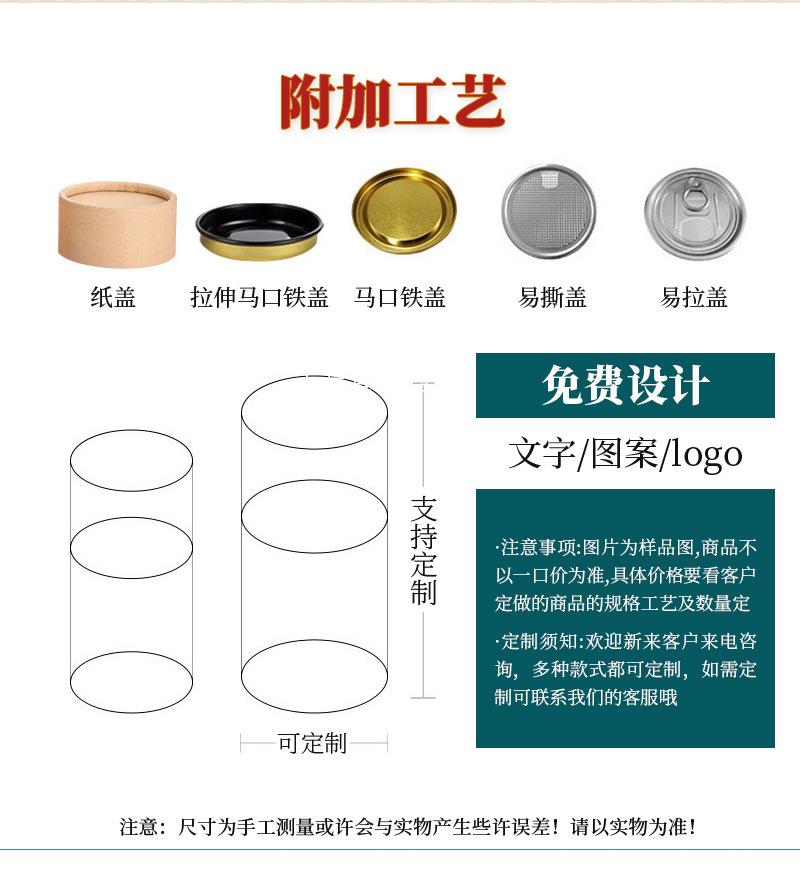 附加工艺

纸盖 拉伸马口铁盖 马口铁盖 易撕盖 易拉盖

支持定制

可定制

免费设计

文字/图案/logo

·注意事项:图片为样品图,商品不以一口价为准,具体价格要看客户定做的商品的规格工艺及数量定

·定制须知:欢迎新来客户来电咨询,多种款式都可定制,如需定制可联系我们的客服哦

注意:尺寸为手工测量或许会与实物产生些许误差!请以实物为准!