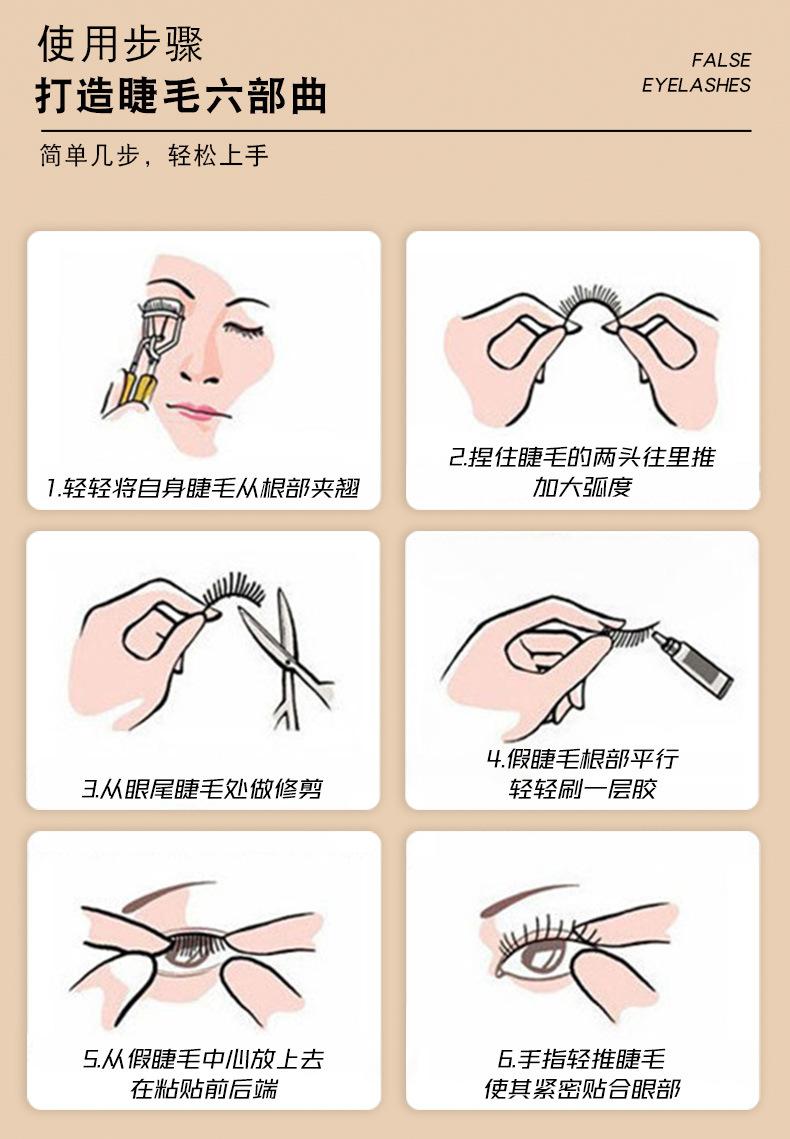 使用步骤
打造睫毛六部曲

FALSE
EYELASHES

简单几步，轻松上手

1.轻轻将自身睫毛从根部夹翘

2.捏住睫毛的两头往里推
加大弧度

3.从眼尾睫毛处做修剪

4.假睫毛根部平行
轻轻刷一层胶

5.从假睫毛中心放上去
在粘贴前后端

6.手指轻推睫毛
使其紧密贴合眼部