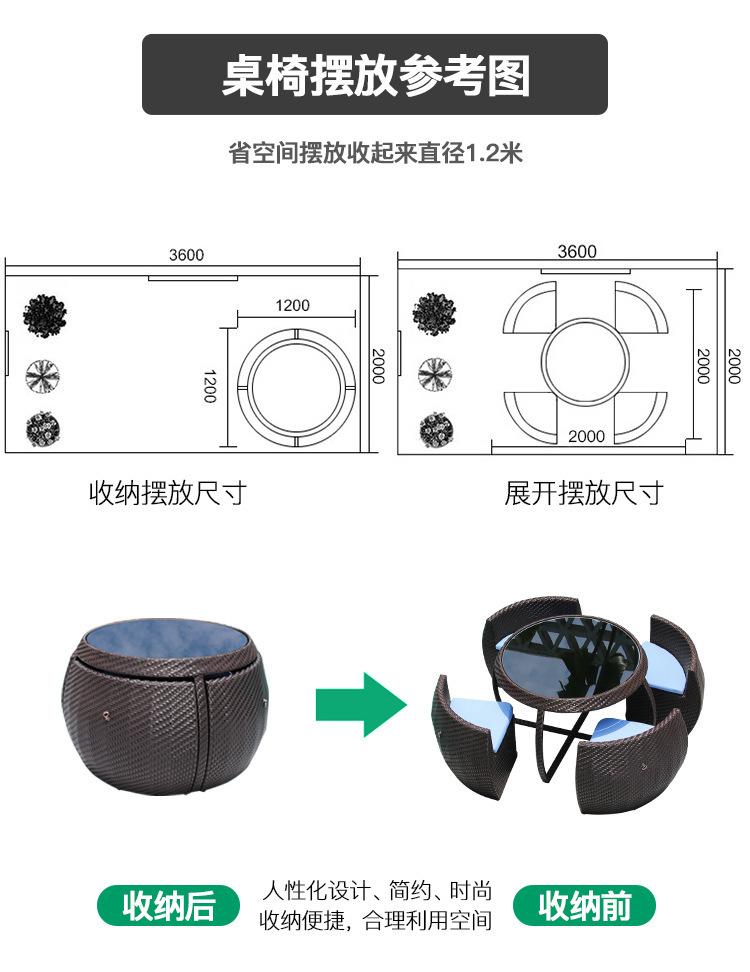 桌椅摆放参考图

省空间摆放收起来直径1.2米

3600
1200
1200
2000

收纳摆放尺寸

3600
2000
2000
2000

展开摆放尺寸

收纳后

人性化设计、简约、时尚
收纳便捷，合理利用空间

收纳前