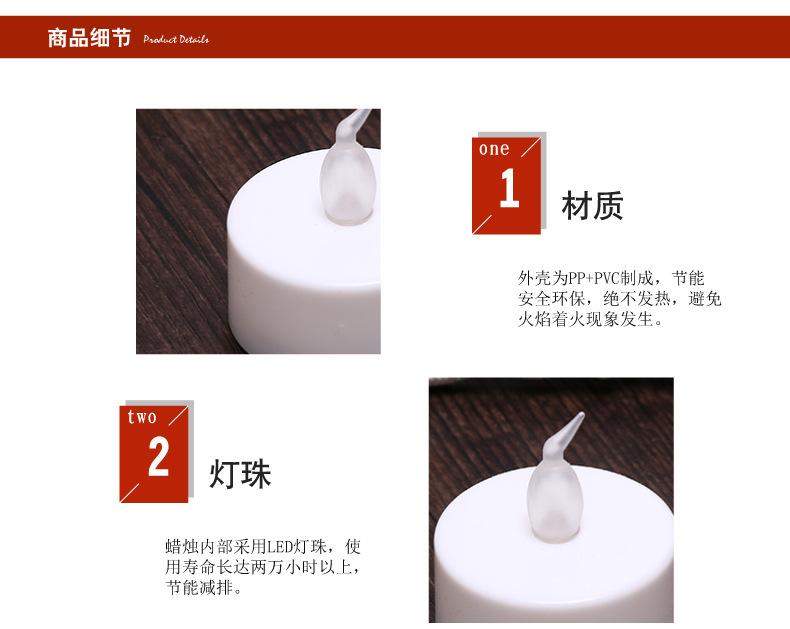 商品细节 Product Details

one
1
材质

外壳为PP+PVC制成，节能安全环保，绝不发热，避免火焰着火现象发生。

two
2
灯珠

蜡烛内部采用LED灯珠，使用寿命长达两万小时以上，节能减排。