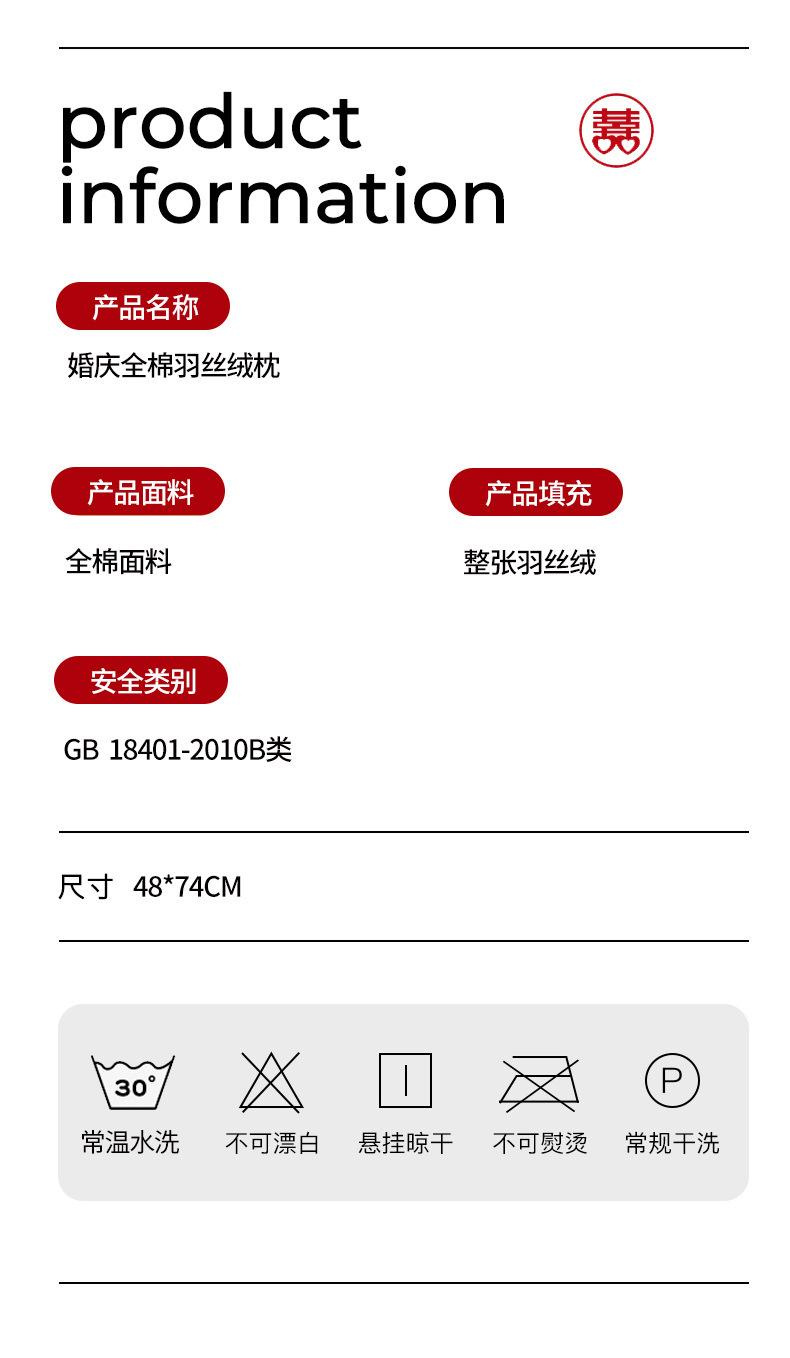 product information

囍

产品名称

婚庆全棉羽丝绒枕

产品面料

全棉面料

产品填充

整张羽丝绒

安全类别

GB 18401-2010B类

尺寸 48*74CM

30°

常温水洗

不可漂白

悬挂晾干

不可熨烫

P

常规干洗