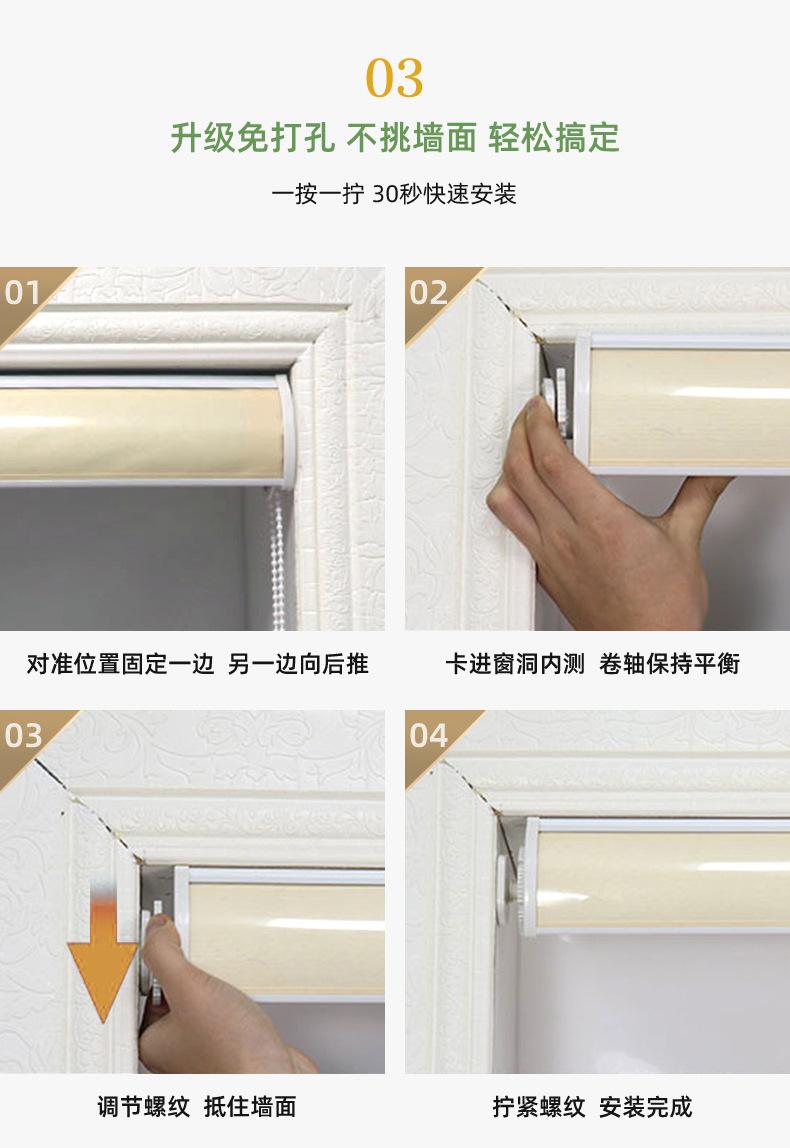 03

升级免打孔 不挑墙面 轻松搞定

一按一拧 30秒快速安装

01

对准位置固定一边 另一边向后推

02

卡进窗洞内测 卷轴保持平衡

03

调节螺纹 抵住墙面

04

拧紧螺纹 安装完成