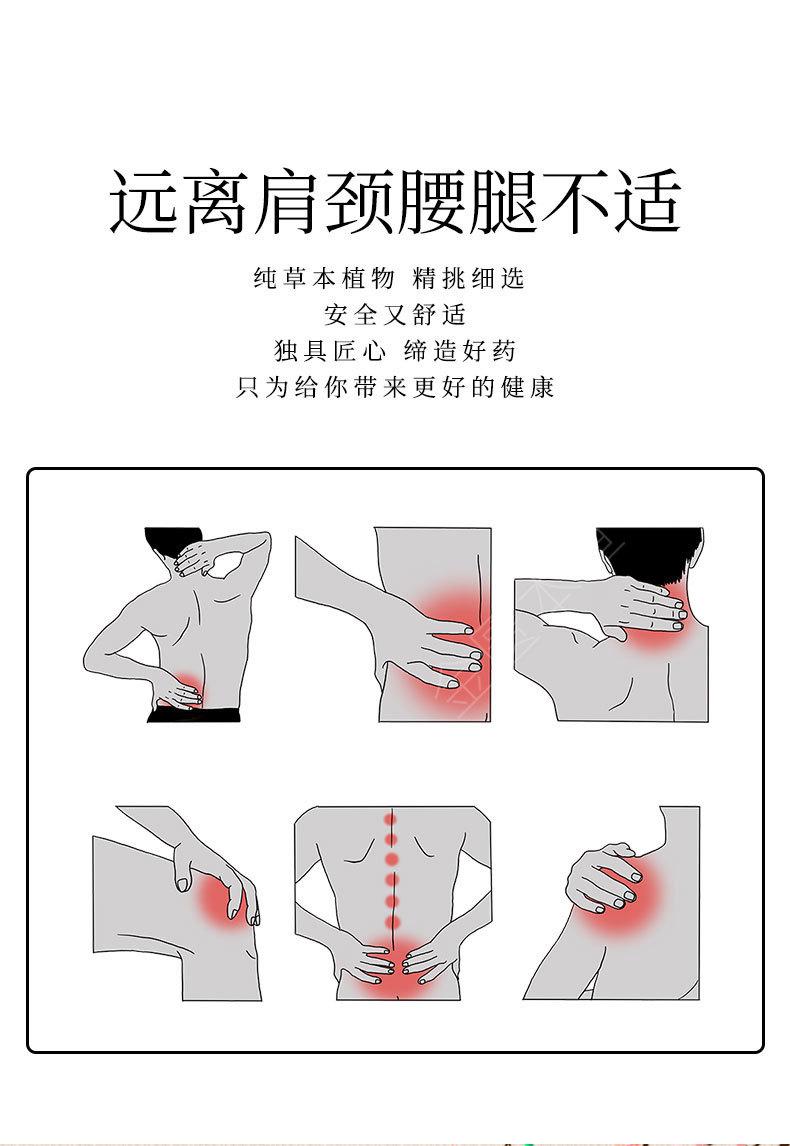 远离肩颈腰腿不适

纯草本植物 精挑细选
安全又舒适
独具匠心 缔造好药
只为给你带来更好的健康