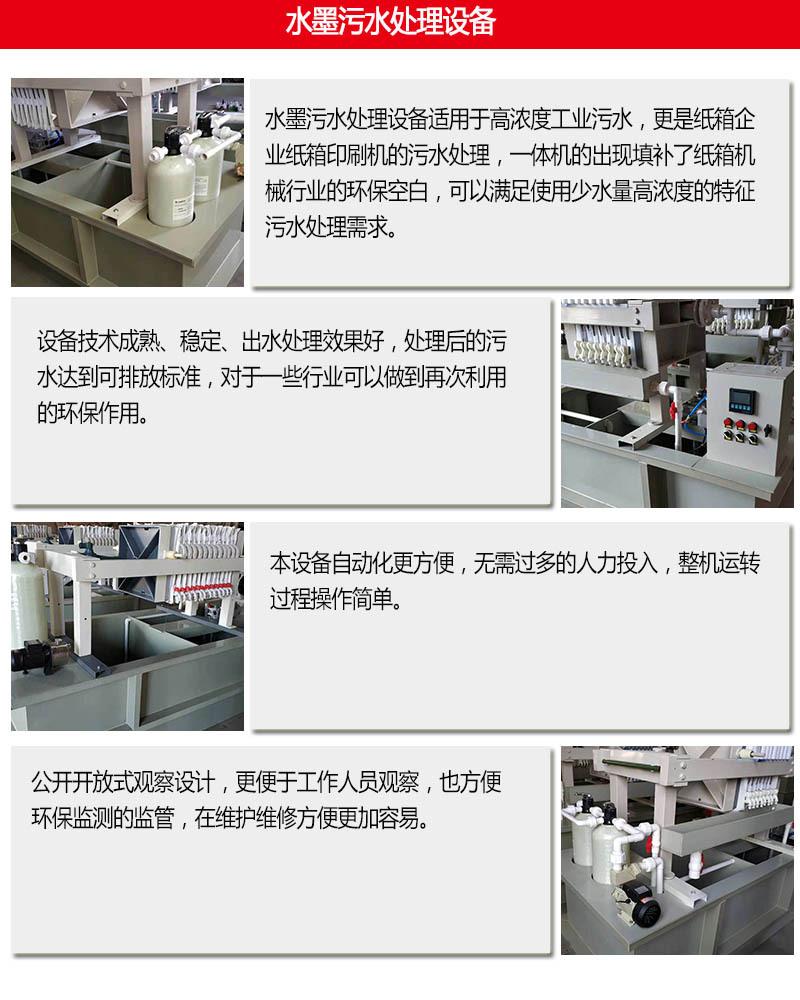 水墨污水处理设备

水墨污水处理设备适用于高浓度工业污水，更是纸箱企业纸箱印刷机的污水处理，一体机的出现填补了纸箱机械行业的环保空白，可以满足使用少水量高浓度的特征污水处理需求。

设备技术成熟、稳定、出水处理效果好，处理后的污水达到可排放标准，对于一些行业可以做到再次利用的环保作用。

本设备自动化更方便，无需过多的人力投入，整机运转过程操作简单。

公开开放式观察设计，更便于工作人员观察，也方便环保监测的监管，在维护维修方便更加容易。