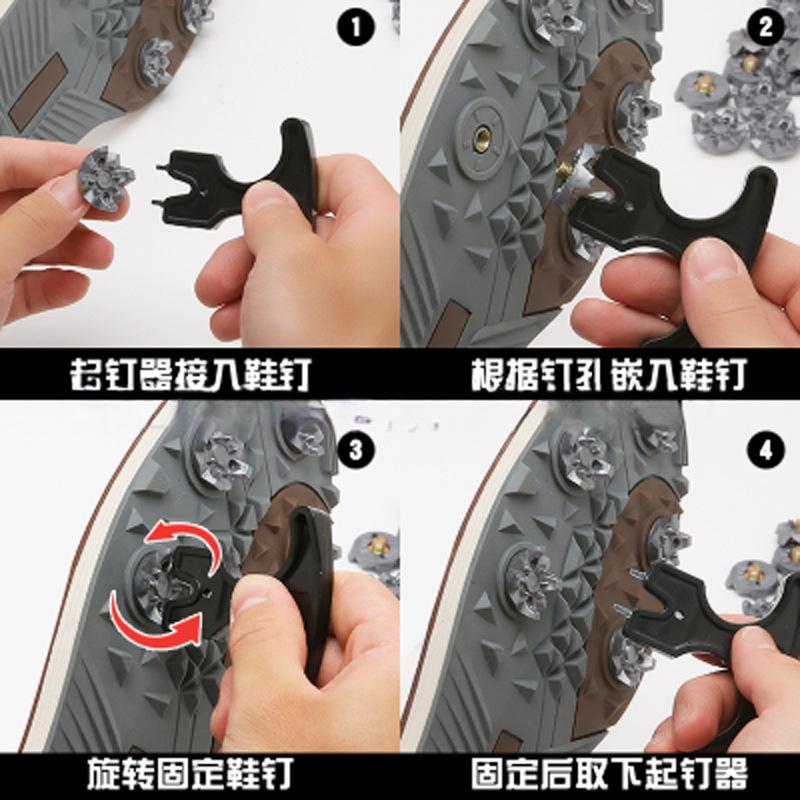 1

起钉器接入鞋钉

2

根据钉孔 嵌入鞋钉

3

旋转固定鞋钉

4

固定后取下起钉器