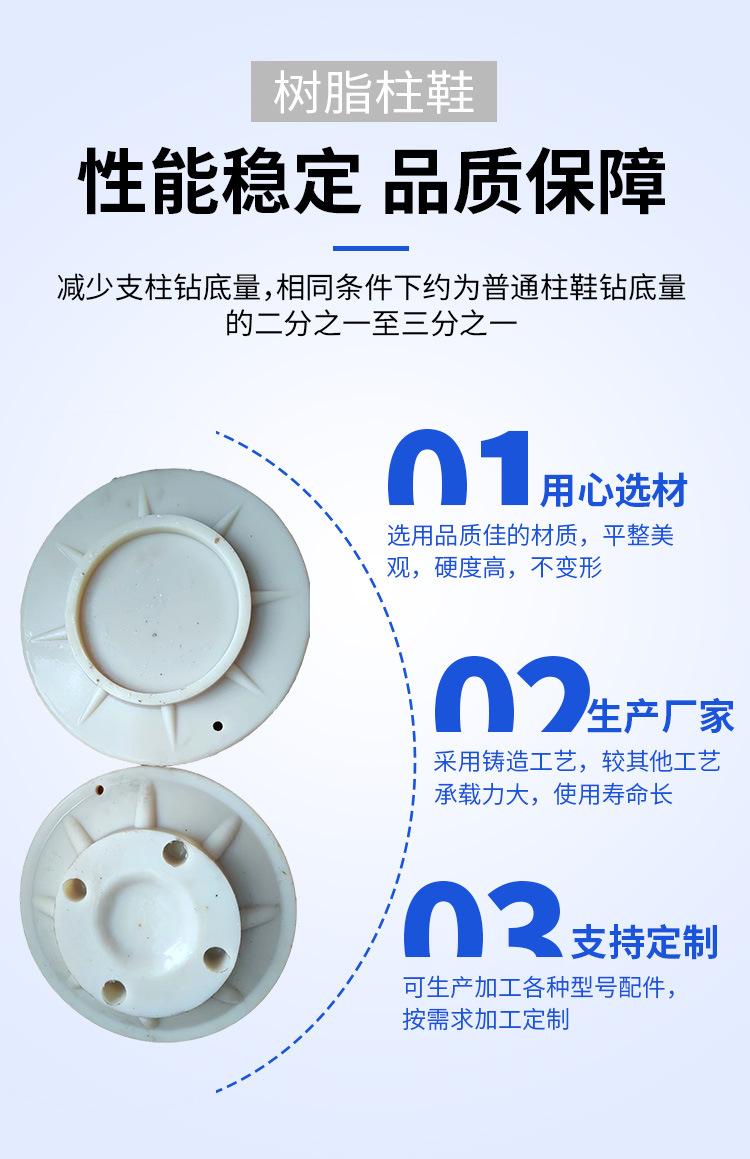 树脂柱鞋

性能稳定 品质保障

减少支柱钻底量,相同条件下约为普通柱鞋钻底量的二分之一至三分之一

01 用心选材

选用品质佳的材质，平整美观，硬度高，不变形

02 生产厂家

采用铸造工艺，较其他工艺承载力大，使用寿命长

03 支持定制

可生产加工各种型号配件，按需求加工定制