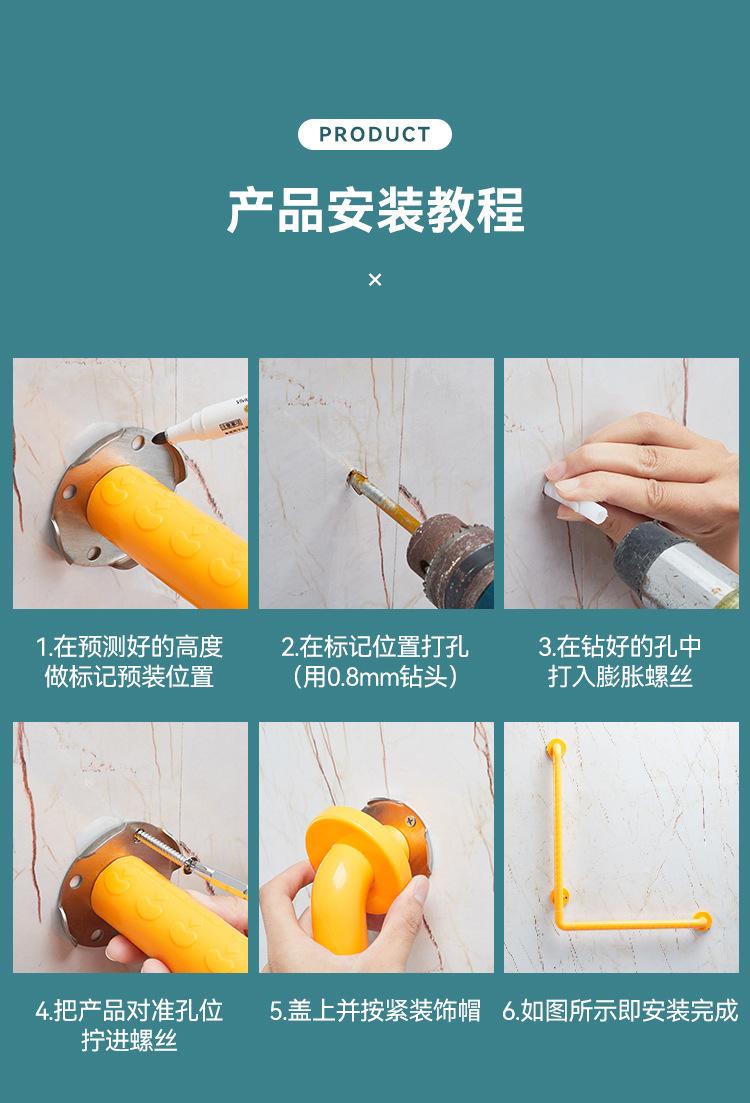 PRODUCT

产品安装教程

×

1.在预测好的高度做标记预装位置

2.在标记位置打孔（用0.8mm钻头）

3.在钻好的孔中打入膨胀螺丝

4.把产品对准孔位拧进螺丝

5.盖上并按紧装饰帽

6.如图所示即安装完成