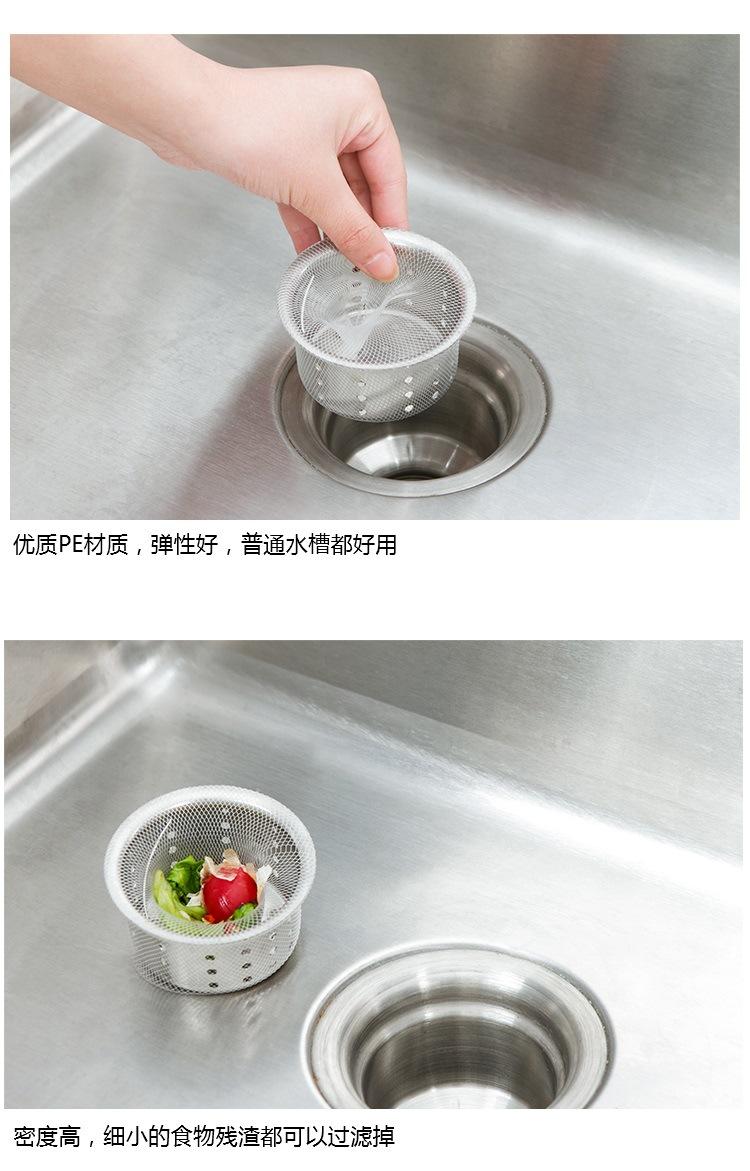 优质PE材质，弹性好，普通水槽都好用

密度高，细小的食物残渣都可以过滤掉