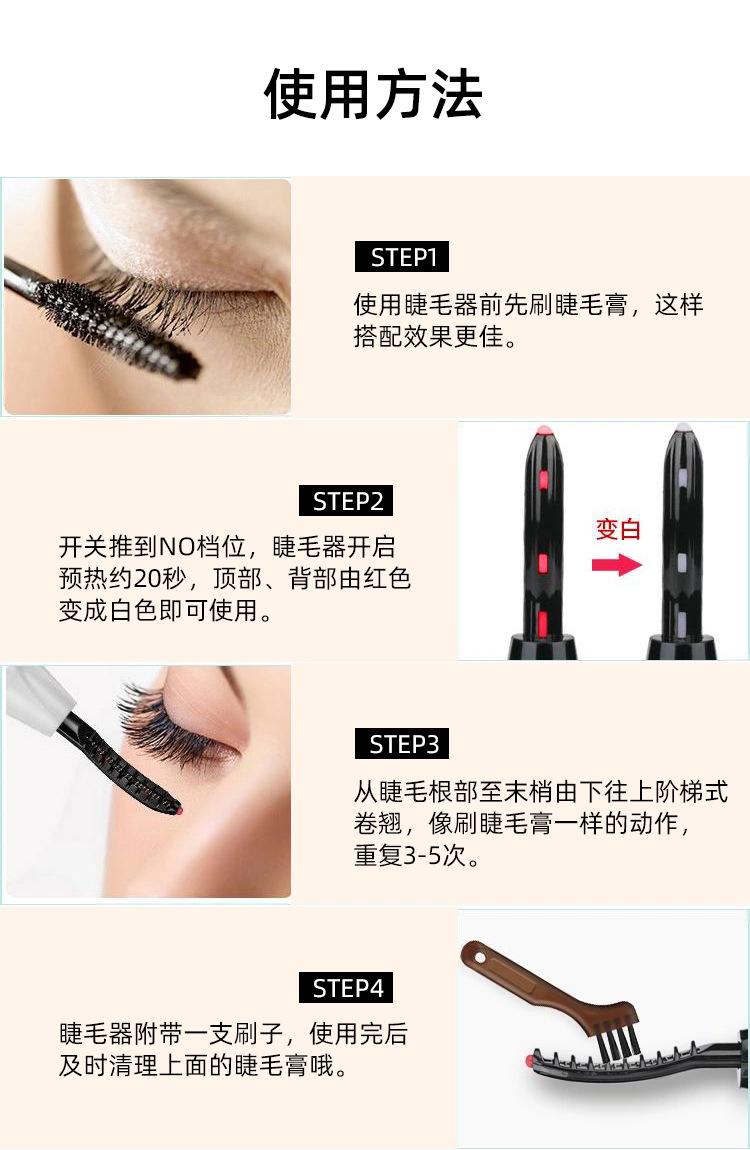 使用方法

STEP1
使用睫毛器前先刷睫毛膏，这样搭配效果更佳。

STEP2
开关推到NO档位，睫毛器开启预热约20秒，顶部、背部由红色变成白色即可使用。

变白

STEP3
从睫毛根部至末梢由下往上阶梯式卷翘，像刷睫毛膏一样的动作，重复3-5次。

STEP4
睫毛器附带一支刷子，使用完后及时清理上面的睫毛膏哦。