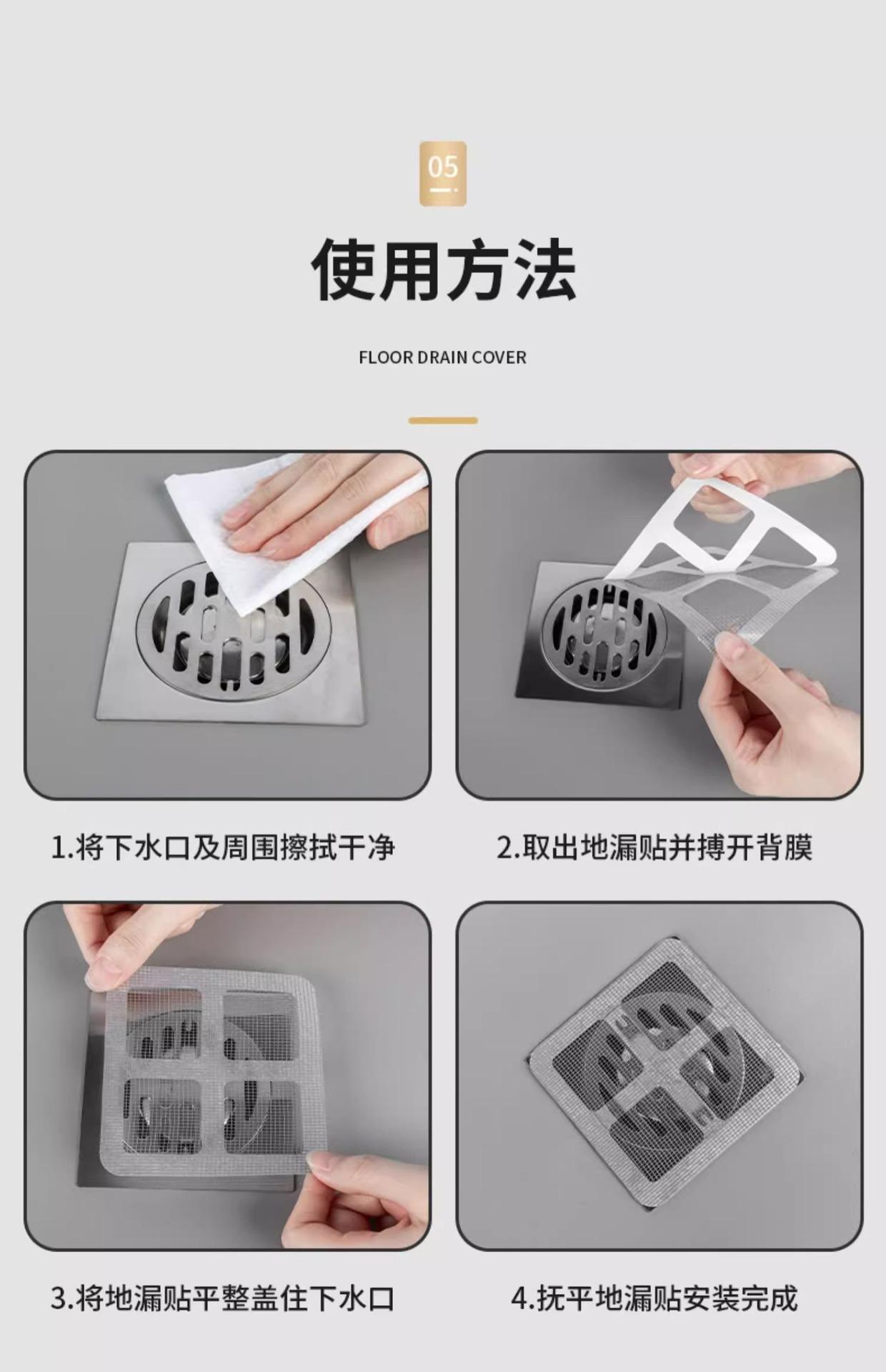 05

使用方法

FLOOR DRAIN COVER

1.将下水口及周围擦拭干净

2.取出地漏贴并搏开背膜

3.将地漏贴平整盖住下水口

4.抚平地漏贴安装完成