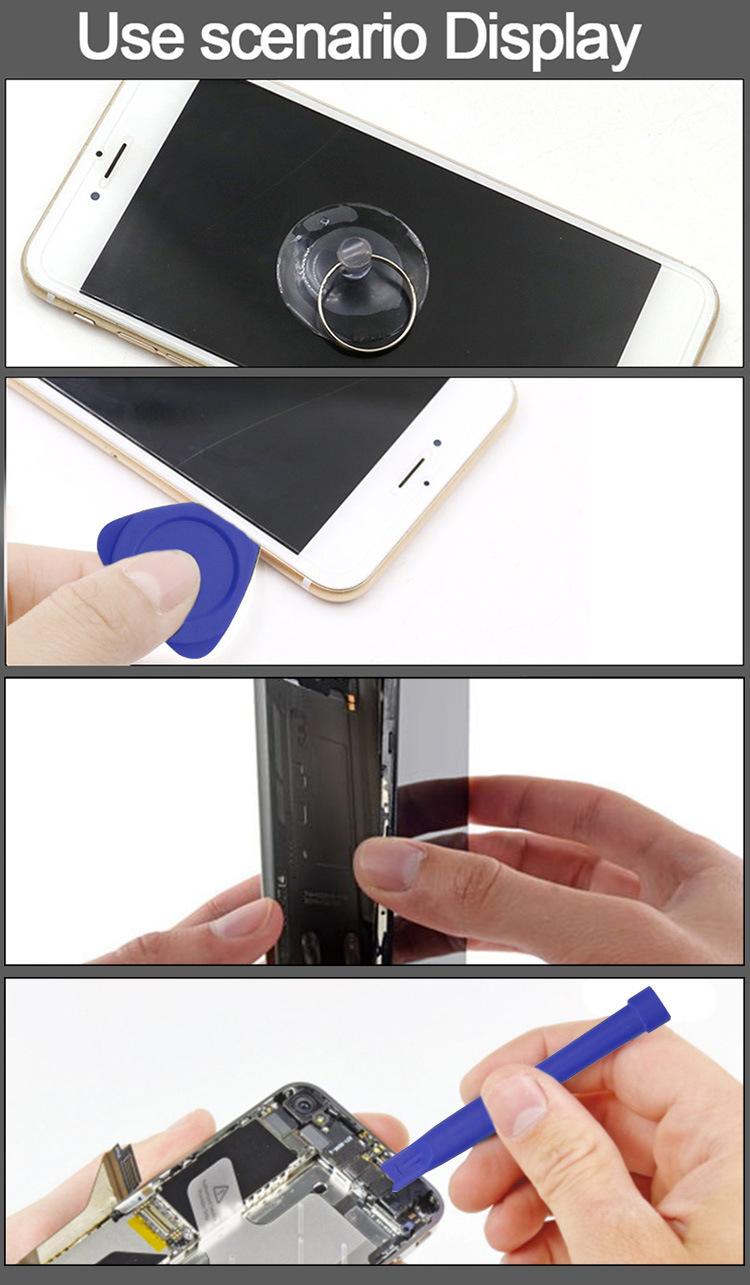 Use scenario Display