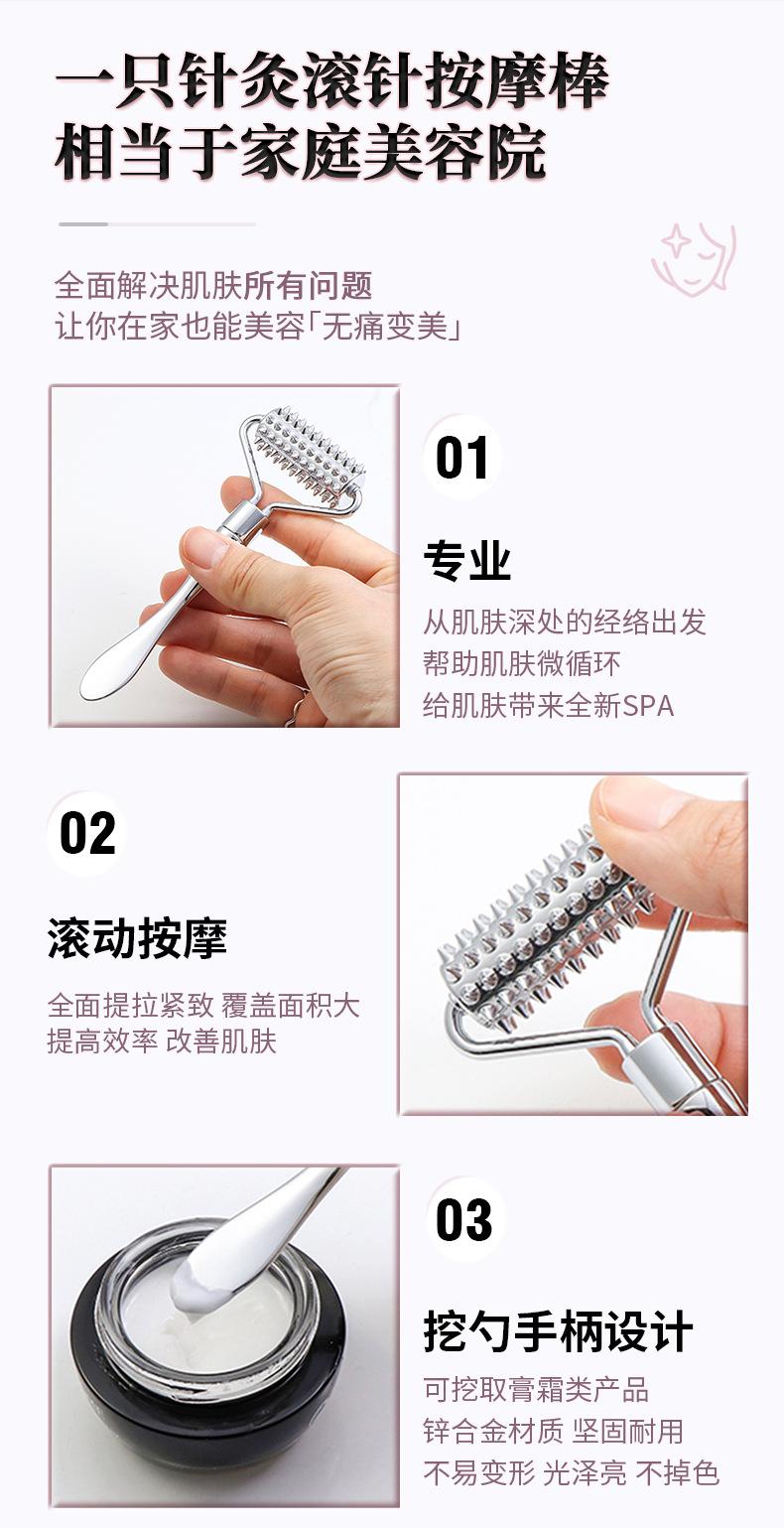 一只针灸滚针按摩棒
相当于家庭美容院

全面解决肌肤所有问题
让你在家也能美容「无痛变美」

01

专业

从肌肤深处的经络出发
帮助肌肤微循环
给肌肤带来全新SPA

02

滚动按摩

全面提拉紧致 覆盖面积大
提高效率 改善肌肤

03

挖勺手柄设计

可挖取膏霜类产品
锌合金材质 坚固耐用
不易变形 光泽亮 不掉色