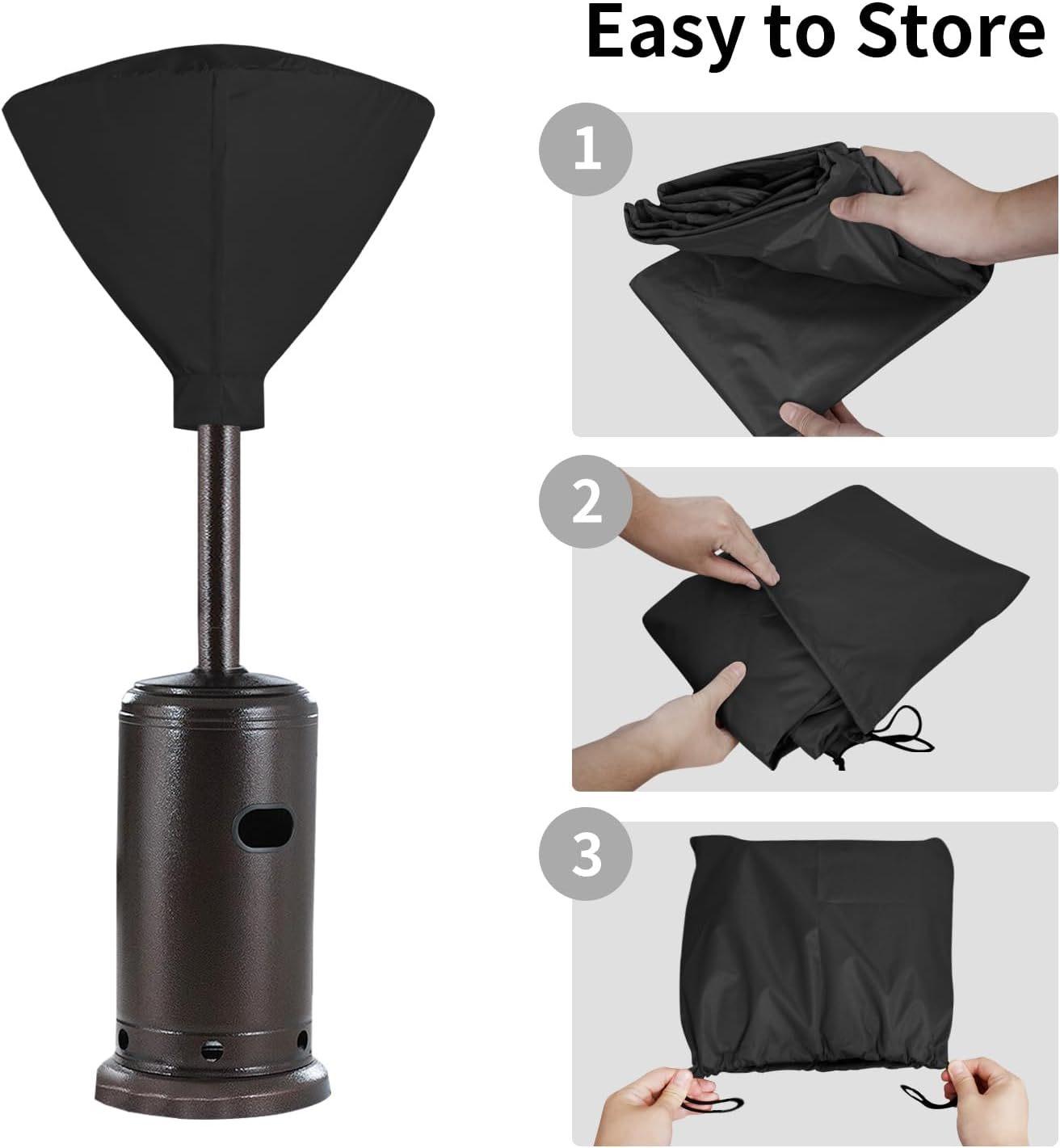 Easy to Store

1

2

3