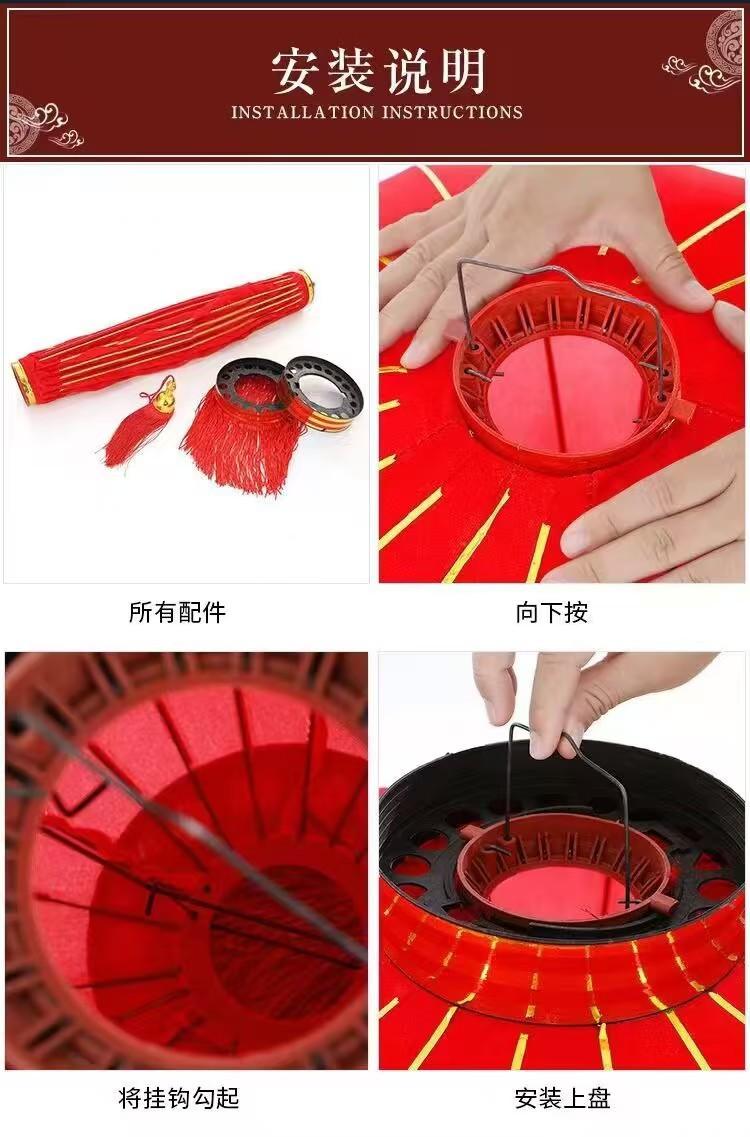 安装说明
INSTALLATION INSTRUCTIONS

所有配件

向下按

将挂钩勾起

安装上盘