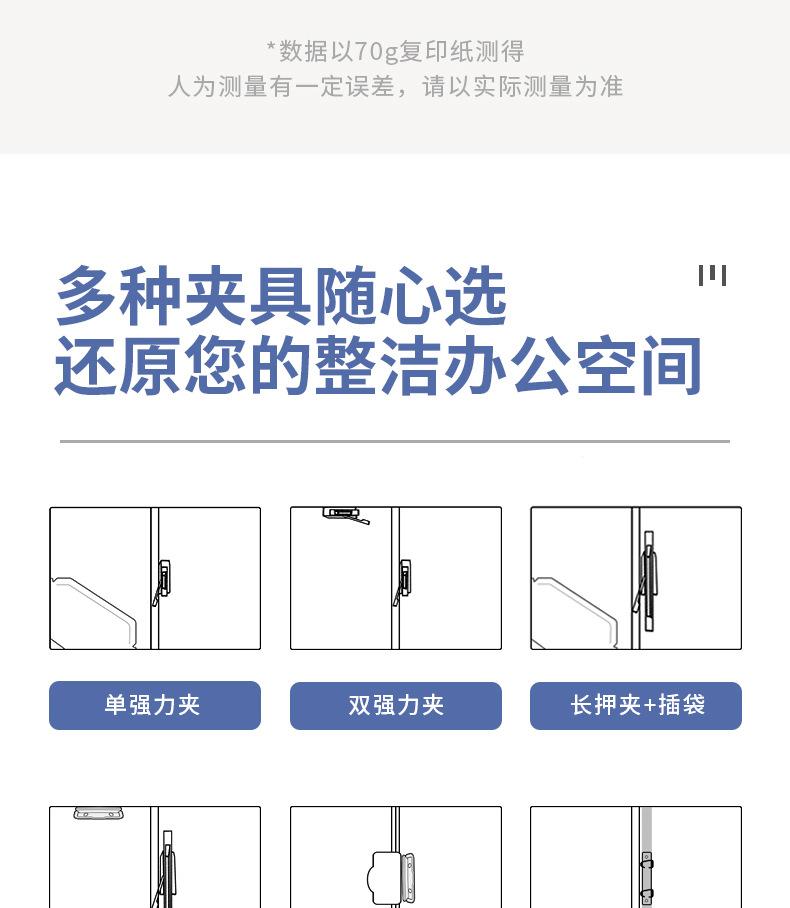 *数据以70g复印纸测得
人为测量有一定误差，请以实际测量为准

多种夹具随心选
还原您的整洁办公空间

单强力夹

双强力夹

长押夹+插袋