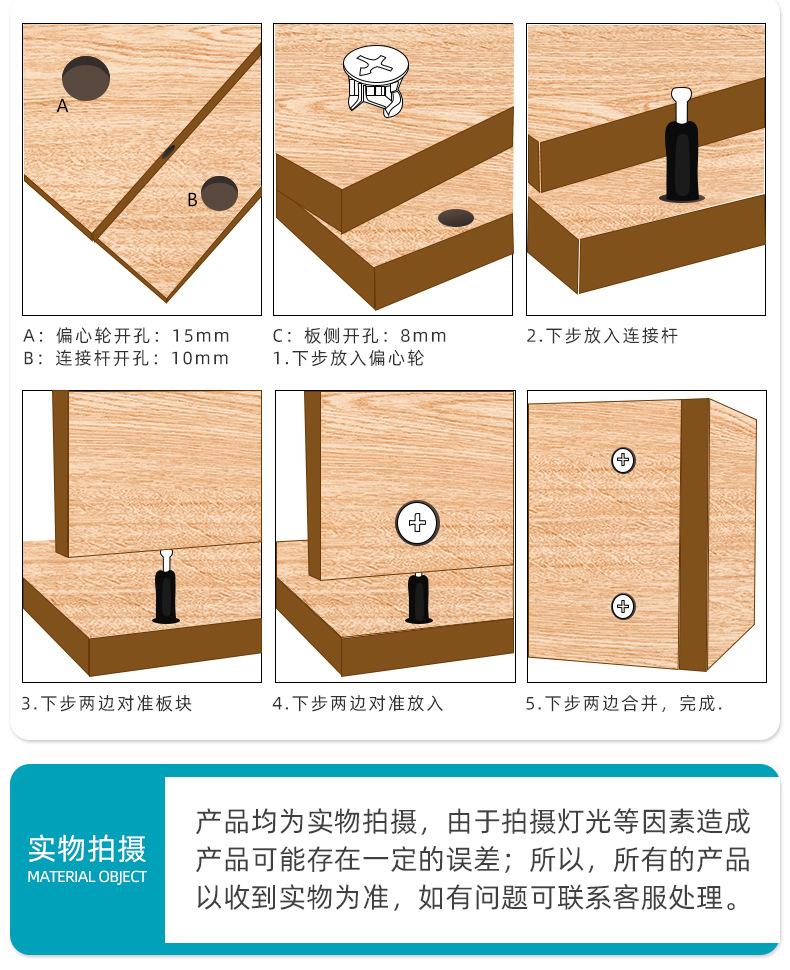 A
B

A：偏心轮开孔：15mm
B：连接杆开孔：10mm

C：板侧开孔：8mm
1.下步放入偏心轮

2.下步放入连接杆

3.下步两边对准板块

4.下步两边对准放入

5.下步两边合并，完成.

实物拍摄
MATERIAL OBJECT

产品均为实物拍摄，由于拍摄灯光等因素造成产品可能存在一定的误差；所以，所有的产品以收到实物为准，如有问题可联系客服处理。