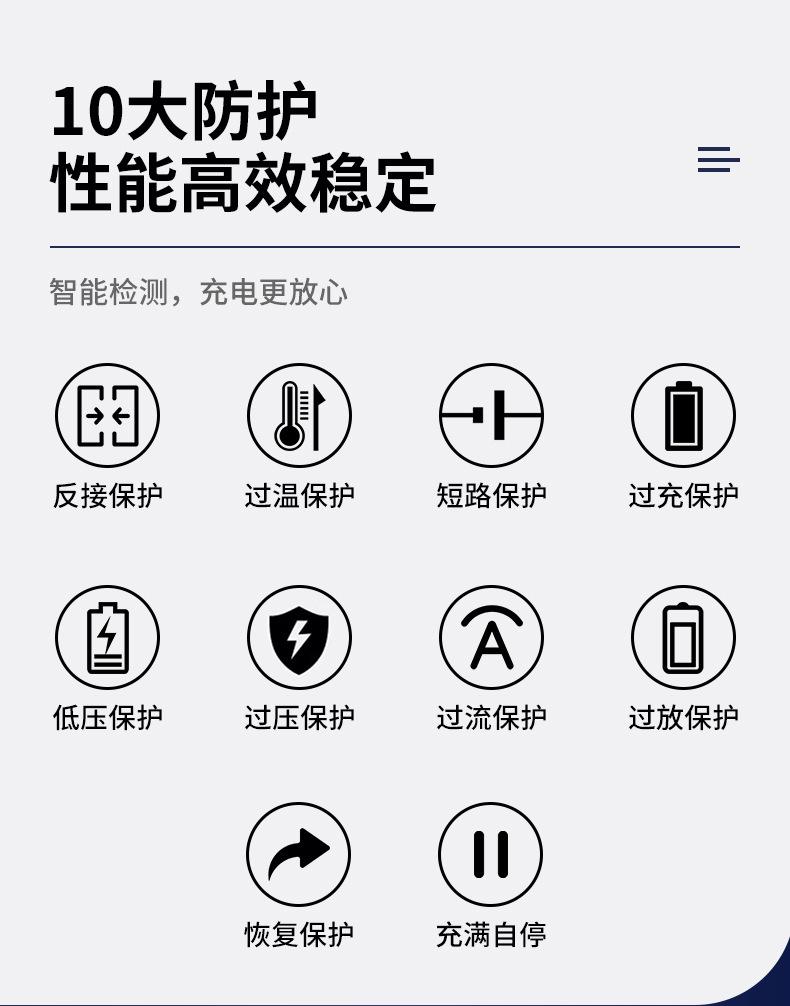 10大防护
性能高效稳定

智能检测，充电更放心

反接保护

过温保护

短路保护

过充保护

低压保护

过压保护

过流保护

过放保护

恢复保护

充满自停