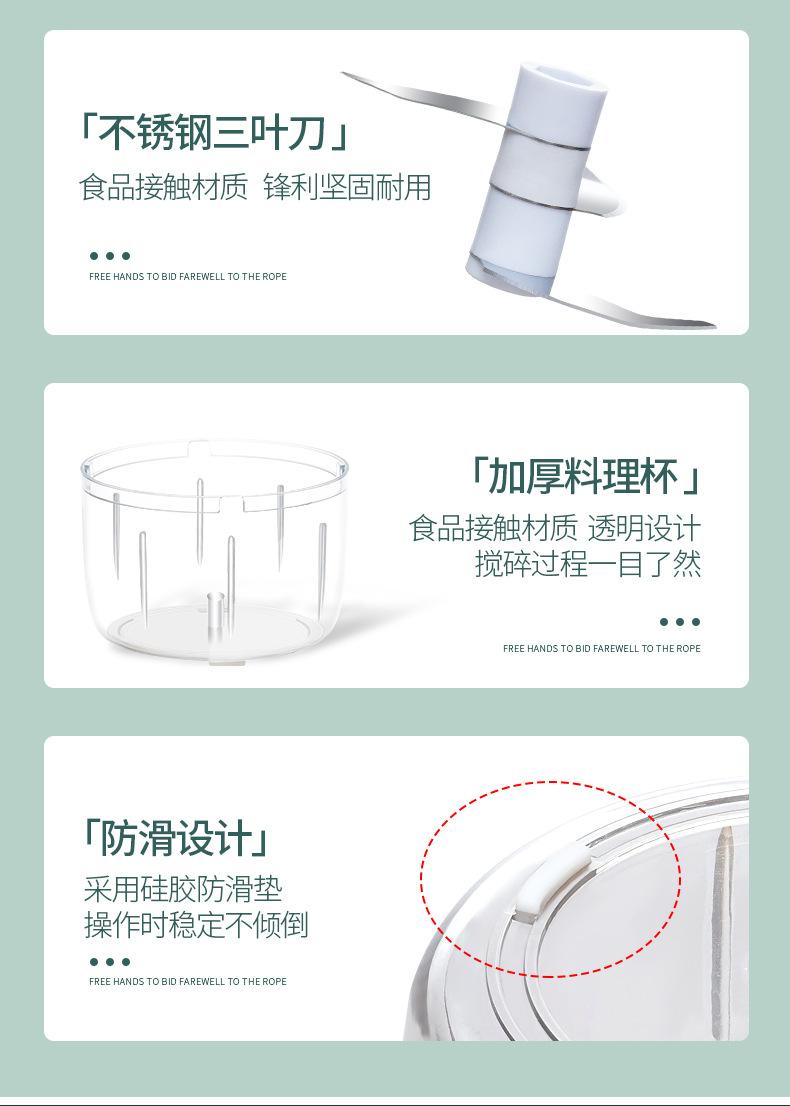 「不锈钢三叶刀」
食品接触材质 锋利坚固耐用

FREE HANDS TO BID FAREWELL TO THE ROPE

「加厚料理杯」
食品接触材质 透明设计
搅碎过程一目了然

FREE HANDS TO BID FAREWELL TO THE ROPE

「防滑设计」
采用硅胶防滑垫
操作时稳定不倾倒

FREE HANDS TO BID FAREWELL TO THE ROPE