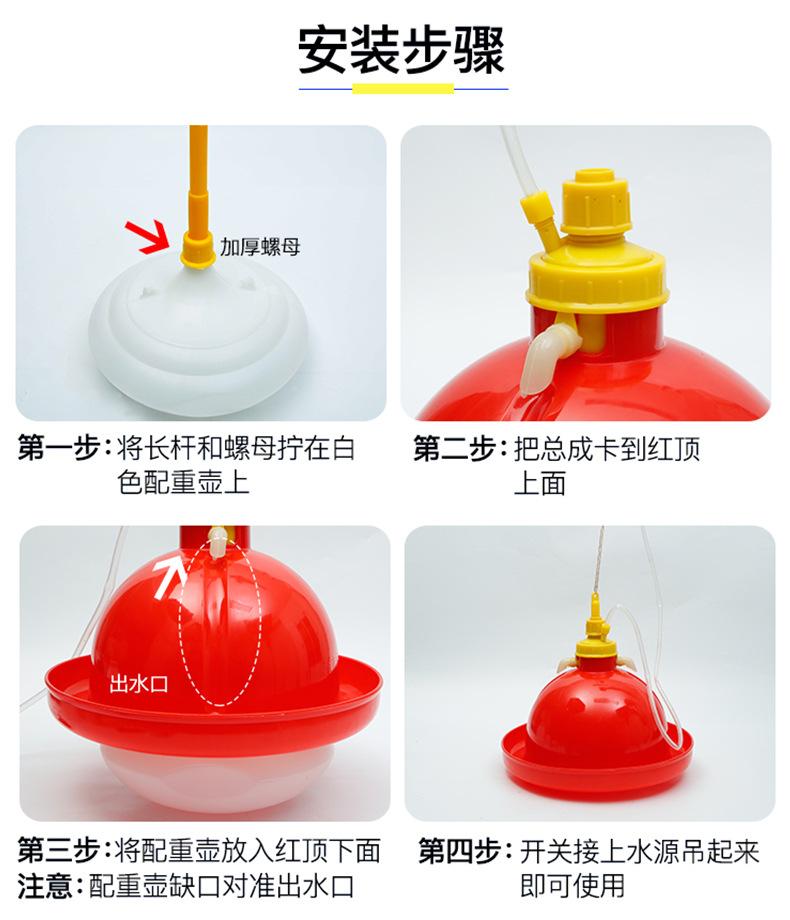 安装步骤

加厚螺母

第一步：将长杆和螺母拧在白色配重壶上

第二步：把总成卡到红顶上面

出水口

第三步：将配重壶放入红顶下面
注意：配重壶缺口对准出水口

第四步：开关接上水源吊起来即可使用