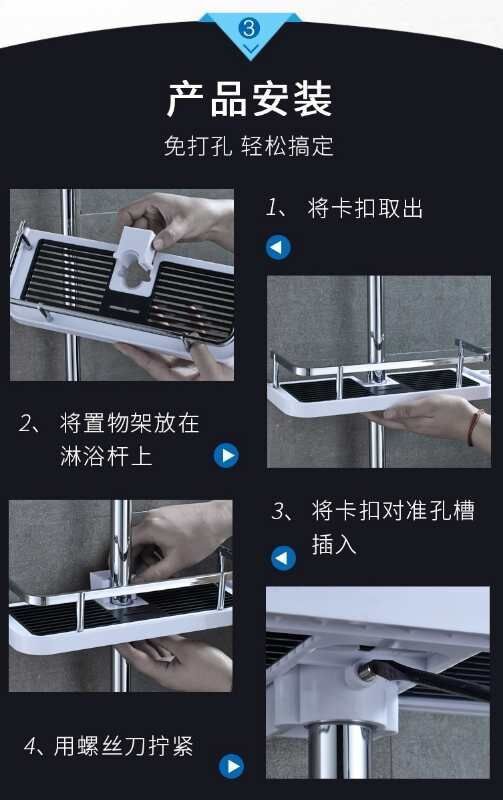 3

产品安装

免打孔 轻松搞定

1、 将卡扣取出

2、 将置物架放在淋浴杆上

3、 将卡扣对准孔槽插入

4、用螺丝刀拧紧