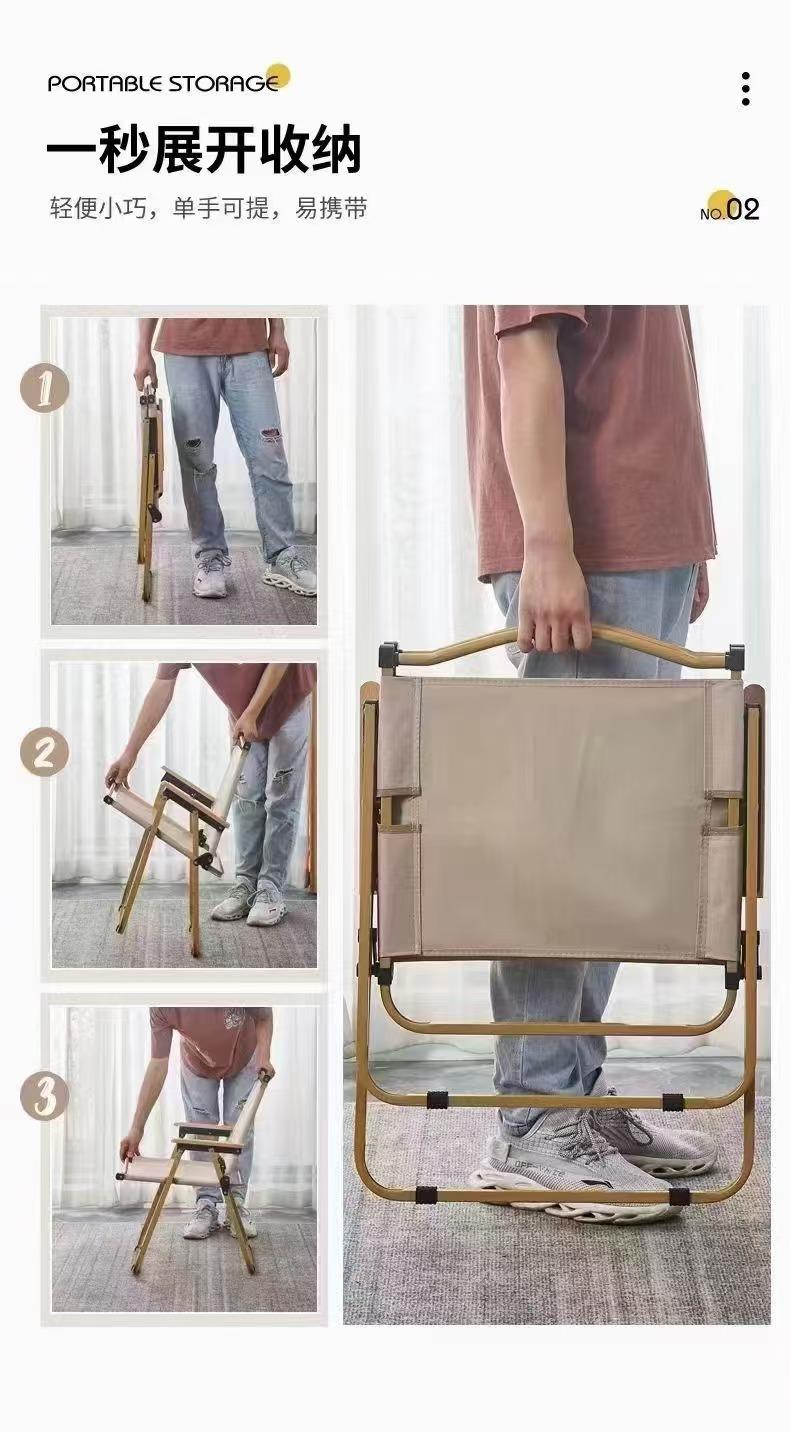 PORTABLE STORAGE

一秒展开收纳

轻便小巧，单手可提，易携带

NO.02

1

2

3