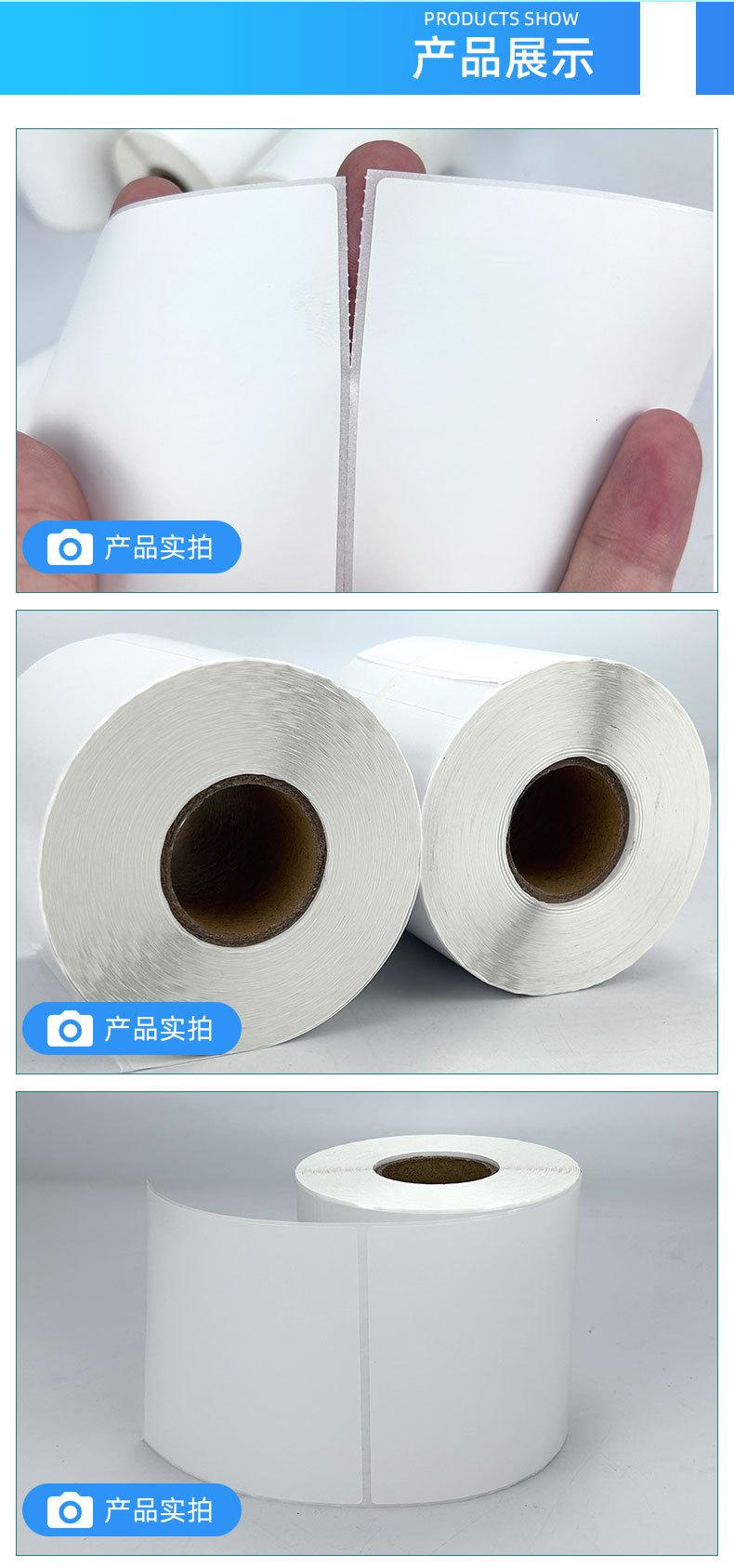 PRODUCTS SHOW
产品展示

产品实拍

产品实拍

产品实拍