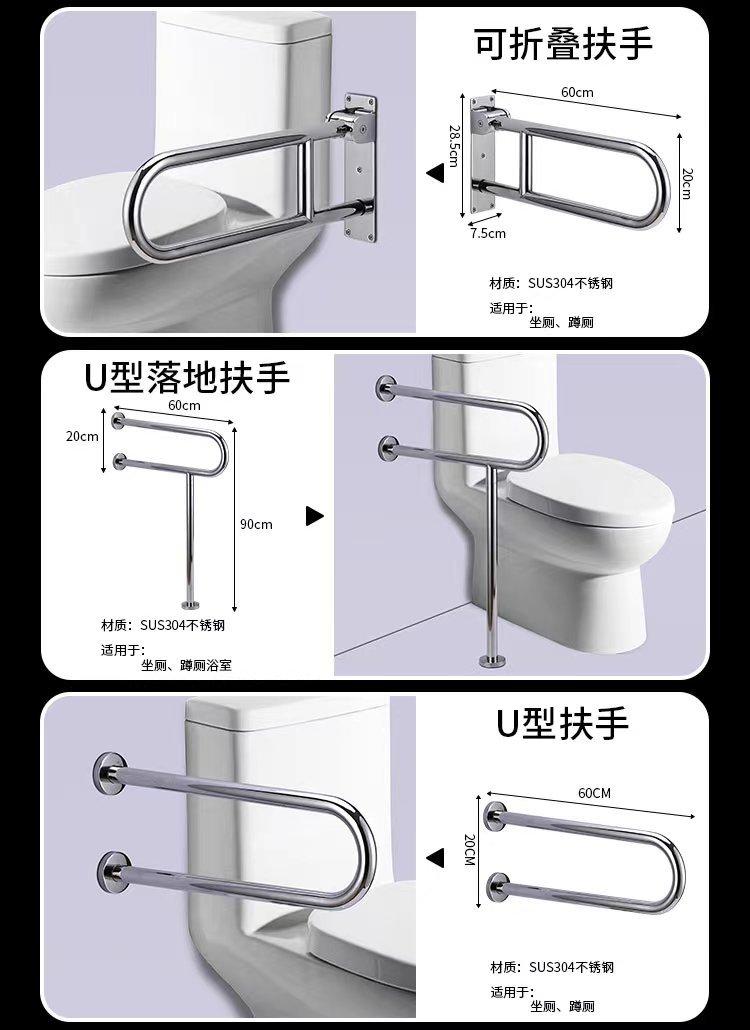 可折叠扶手

60cm
28.5cm
20cm
7.5cm

材质：SUS304不锈钢
适用于：
坐厕、蹲厕

U型落地扶手

60cm
20cm
90cm

材质：SUS304不锈钢
适用于：
坐厕、蹲厕浴室

U型扶手

60CM
20CM

材质：SUS304不锈钢
适用于：
坐厕、蹲厕