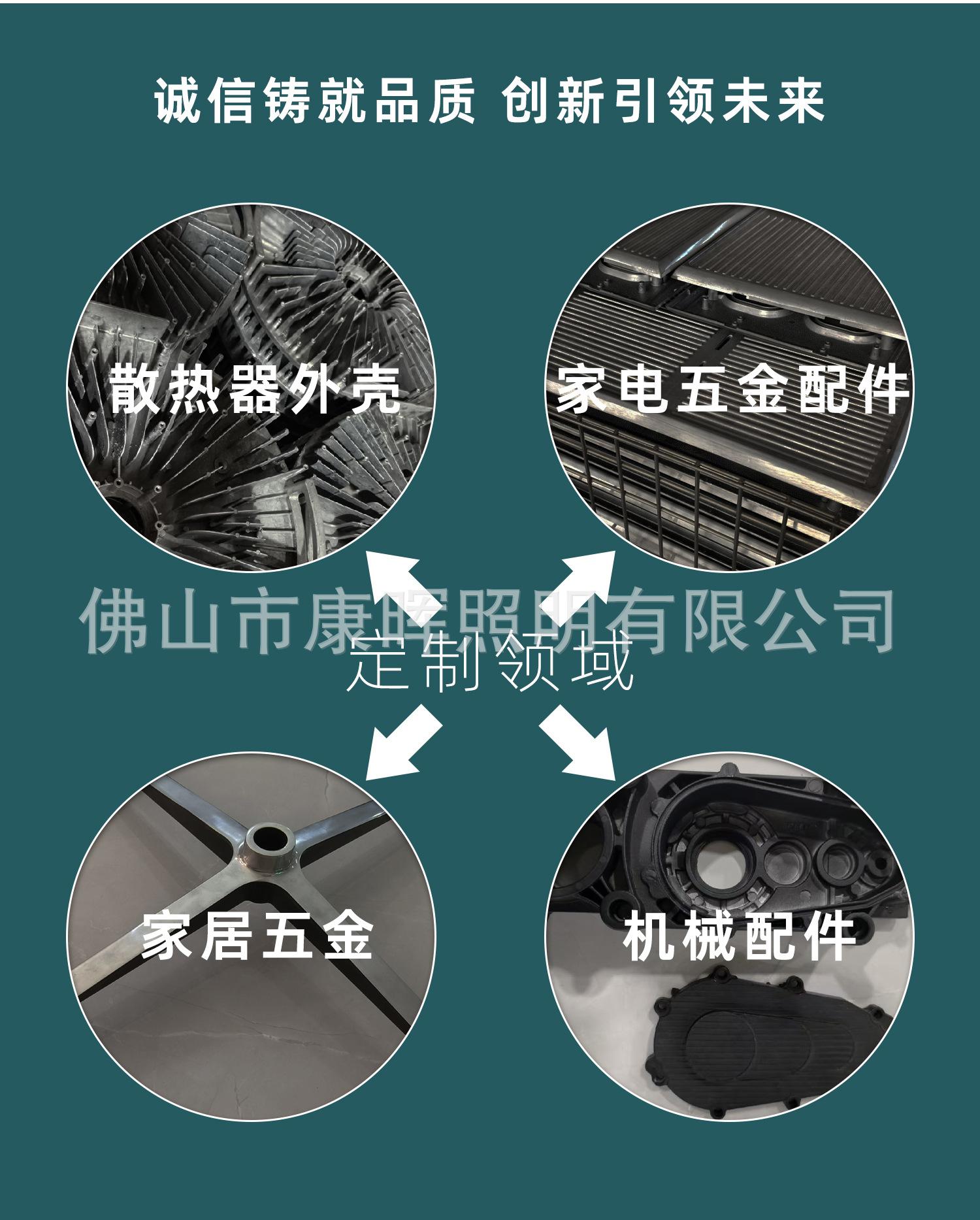 诚信铸就品质 创新引领未来

散热器外壳

家电五金配件

佛山市康晖照明有限公司

定制领域

家居五金

机械配件