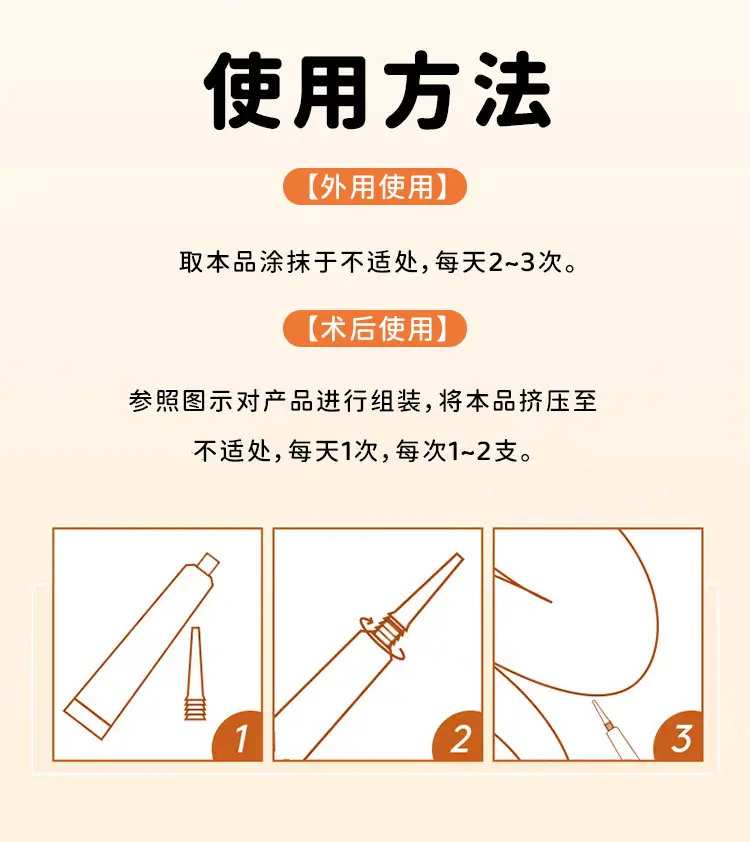 使用方法

【外用使用】

取本品涂抹于不适处，每天2~3次。

【术后使用】

参照图示对产品进行组装，将本品挤压至不适处，每天1次，每次1~2支。

1

2

3