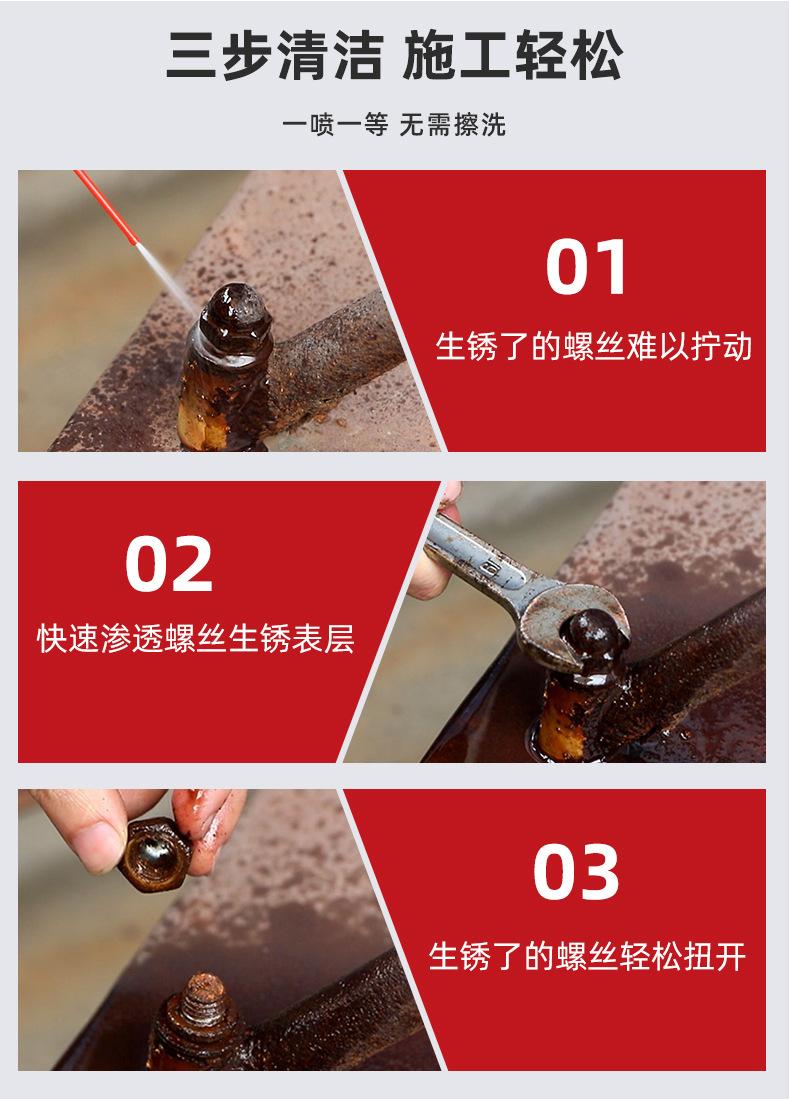 三步清洁 施工轻松

一喷一等 无需擦洗

01
生锈了的螺丝难以拧动

02
快速渗透螺丝生锈表层

03
生锈了的螺丝轻松扭开