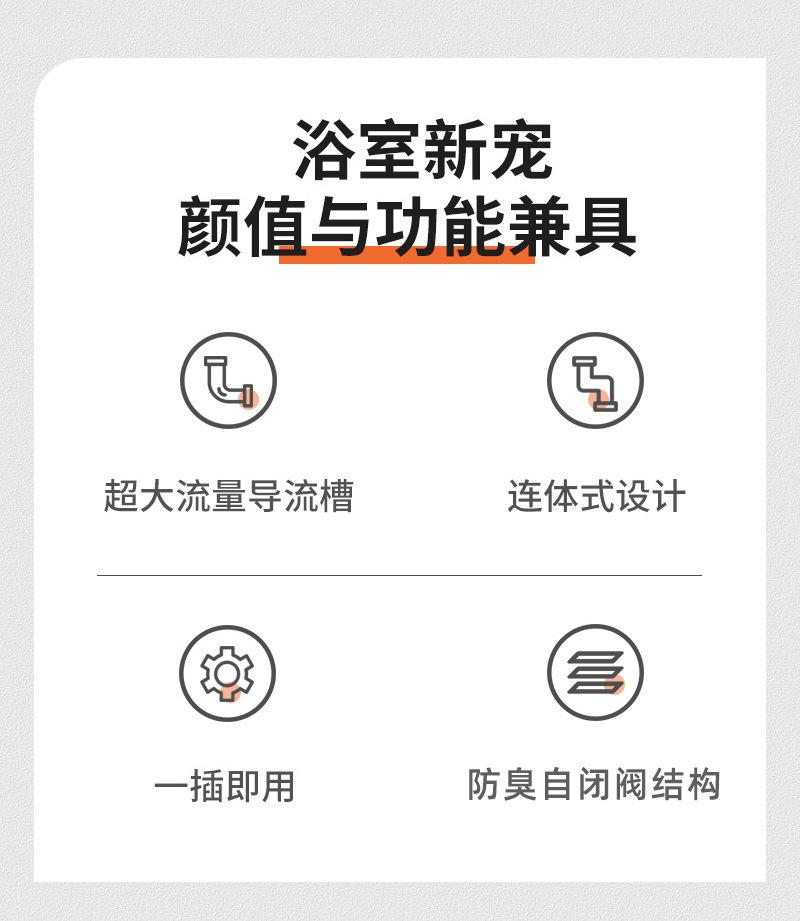 浴室新宠
颜值与功能兼具

超大流量导流槽

连体式设计

一插即用

防臭自闭阀结构