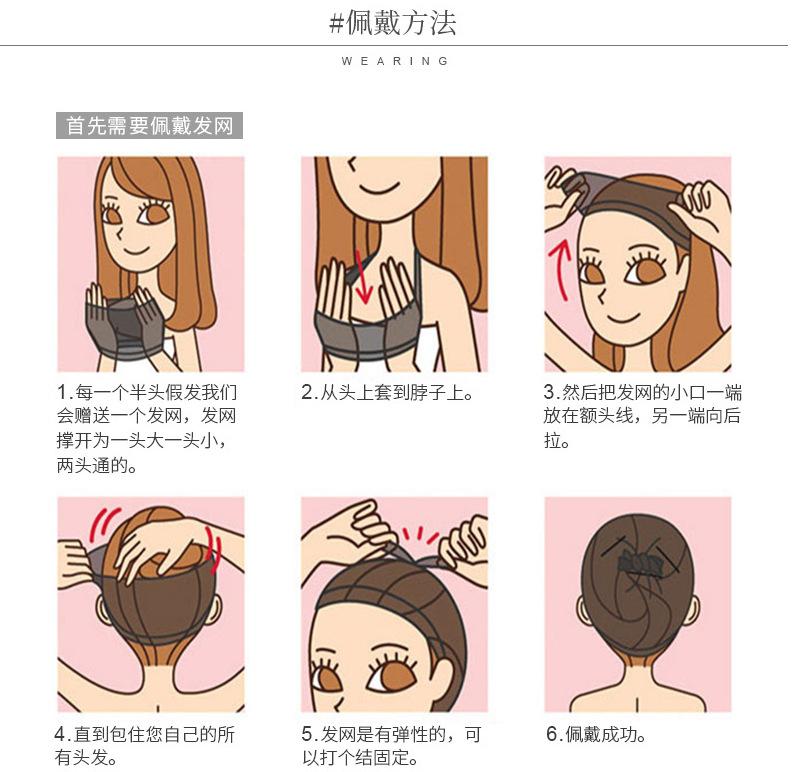 #佩戴方法

WEARING

首先需要佩戴发网

1.每一个半头假发我们会赠送一个发网，发网撑开为一头大一头小，两头通的。

2.从头上套到脖子上。

3.然后把发网的小口一端放在额头线，另一端向后拉。

4.直到包住您自己的所有头发。

5.发网是有弹性的，可以打个结固定。

6.佩戴成功。