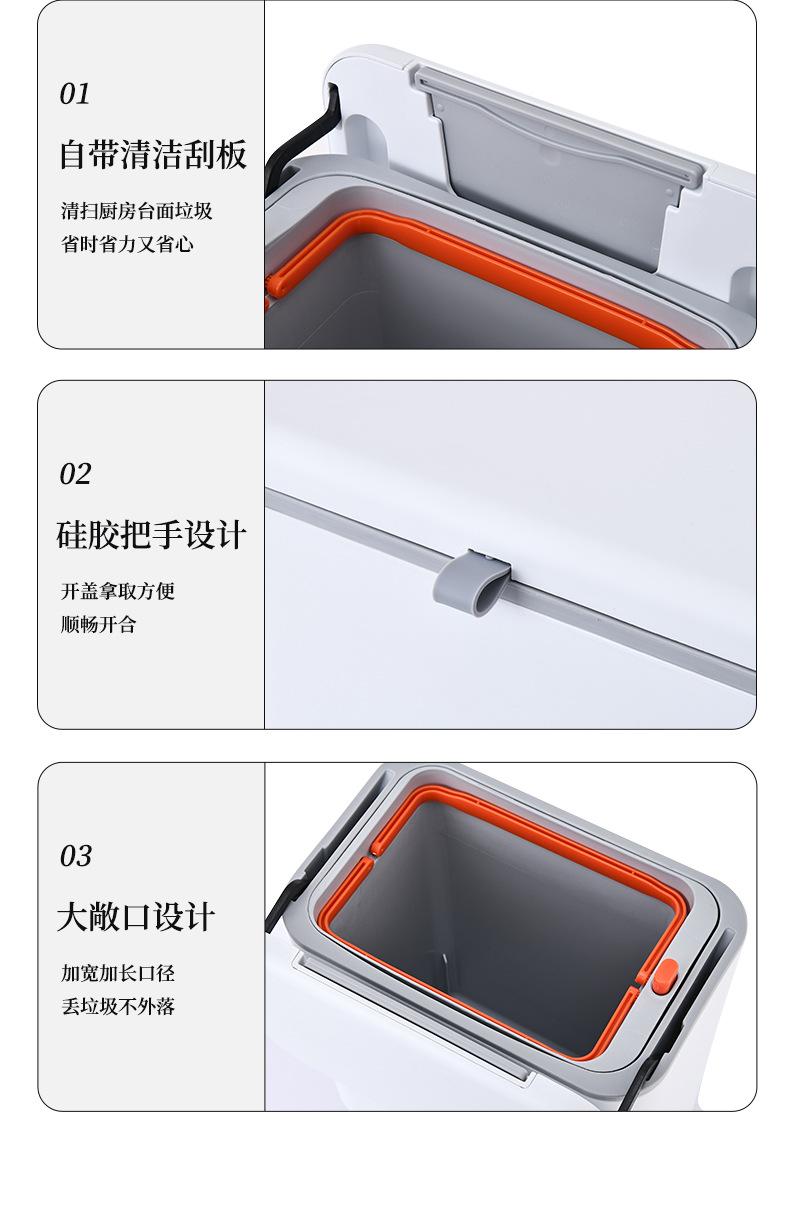 01

自带清洁刮板

清扫厨房台面垃圾
省时省力又省心

02

硅胶把手设计

开盖拿取方便
顺畅开合

03

大敞口设计

加宽加长口径
丢垃圾不外落