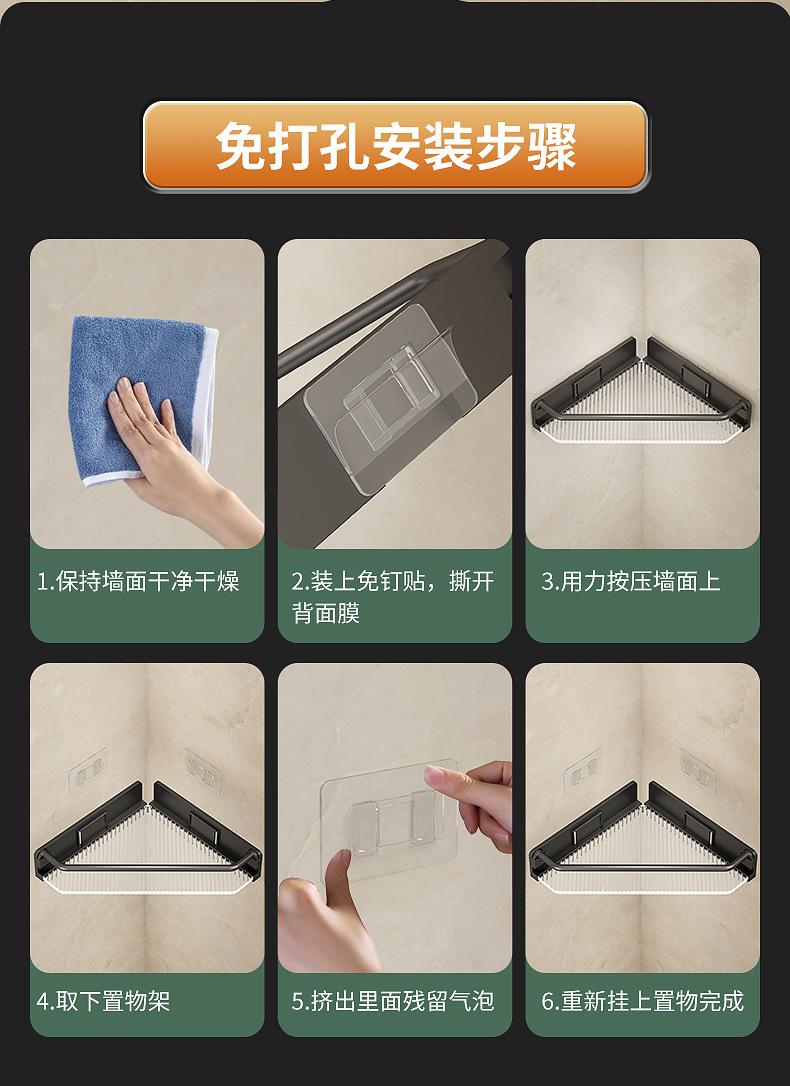 免打孔安装步骤

1.保持墙面干净干燥

2.装上免钉贴，撕开背面膜

3.用力按压墙面上

4.取下置物架

5.挤出里面残留气泡

6.重新挂上置物完成