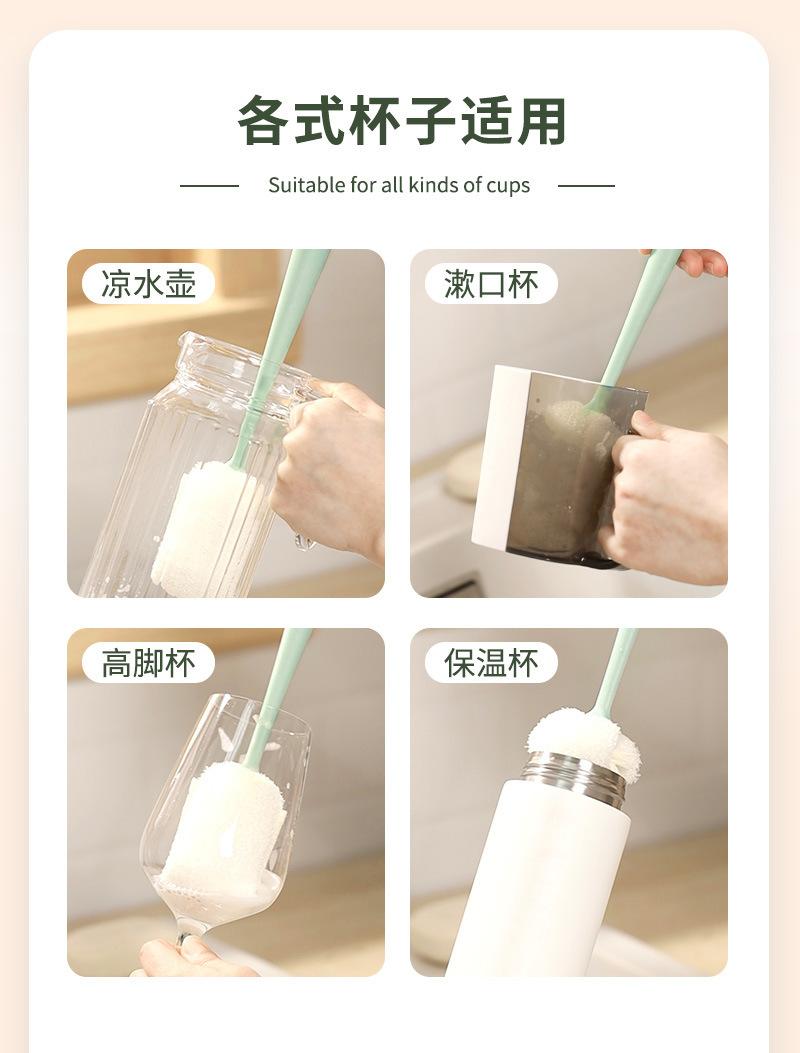 各式杯子适用

Suitable for all kinds of cups

凉水壶

漱口杯

高脚杯

保温杯