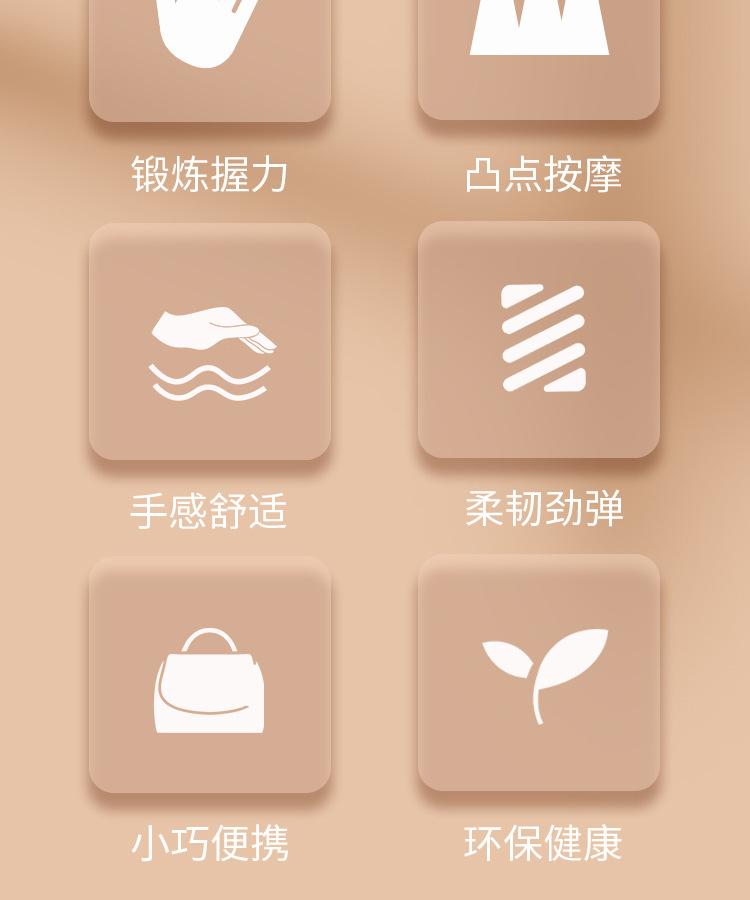 锻炼握力

凸点按摩

手感舒适

柔韧劲弹

小巧便携

环保健康