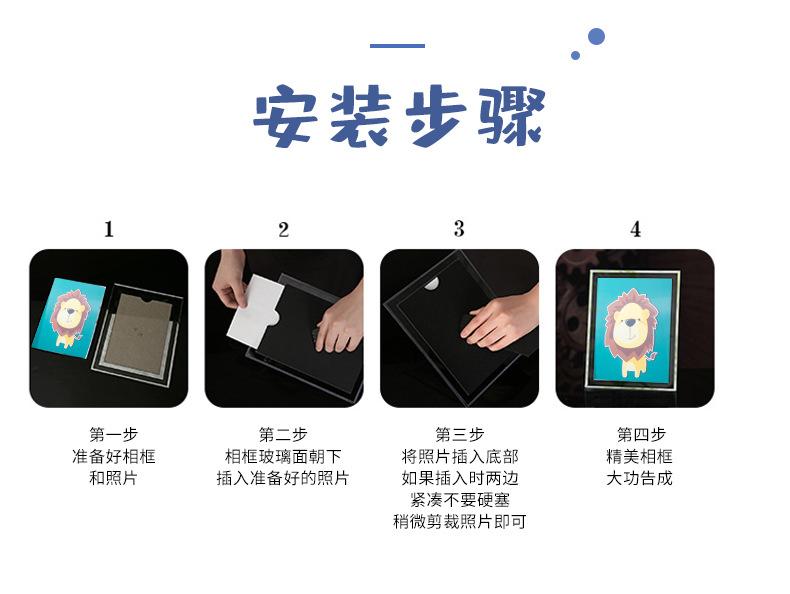 安装步骤

1

第一步
准备好相框
和照片

2

第二步
相框玻璃面朝下
插入准备好的照片

3

第三步
将照片插入底部
如果插入时两边
紧凑不要硬塞
稍微剪裁照片即可

4

第四步
精美相框
大功告成