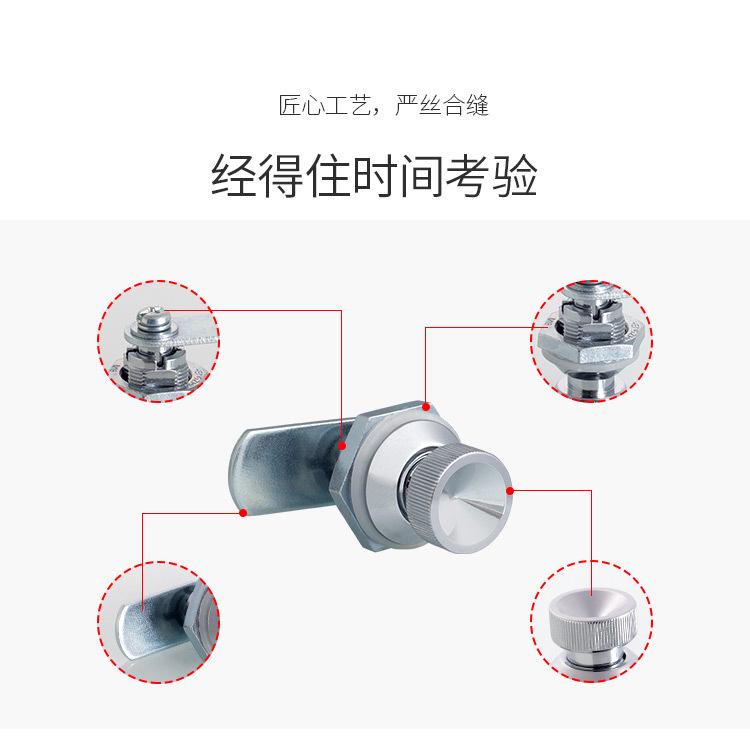 匠心工艺，严丝合缝

经得住时间考验