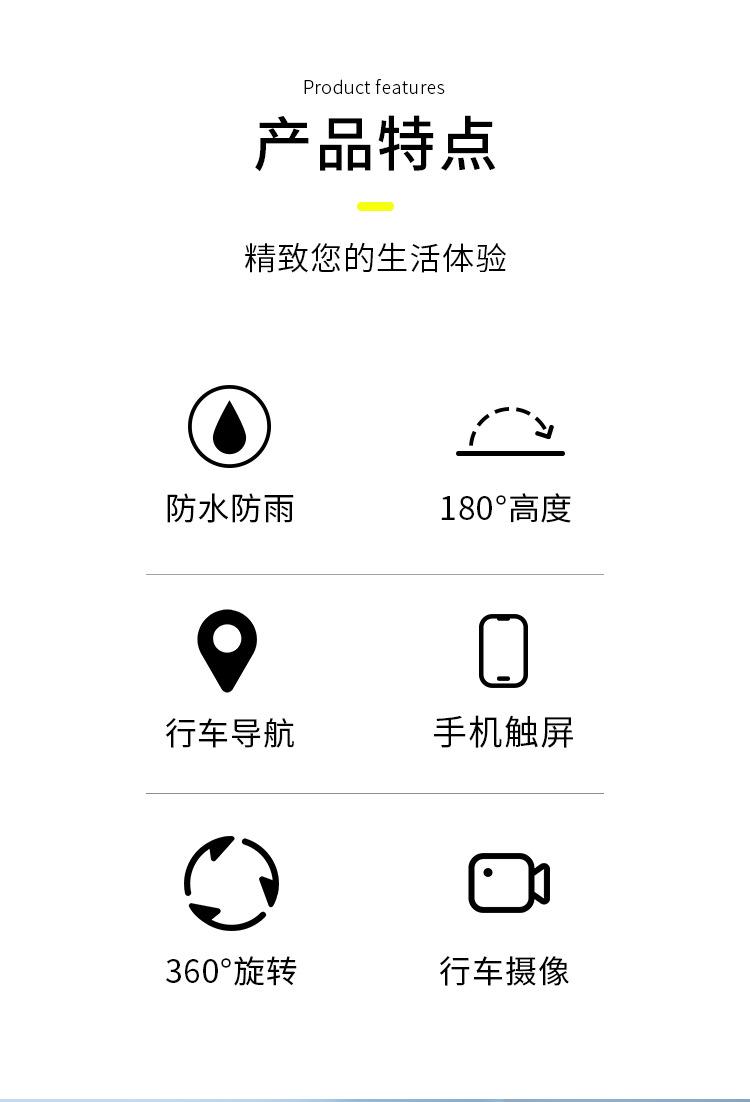 Product features

产品特点

精致您的生活体验

防水防雨

180°高度

行车导航

手机触屏

360°旋转

行车摄像