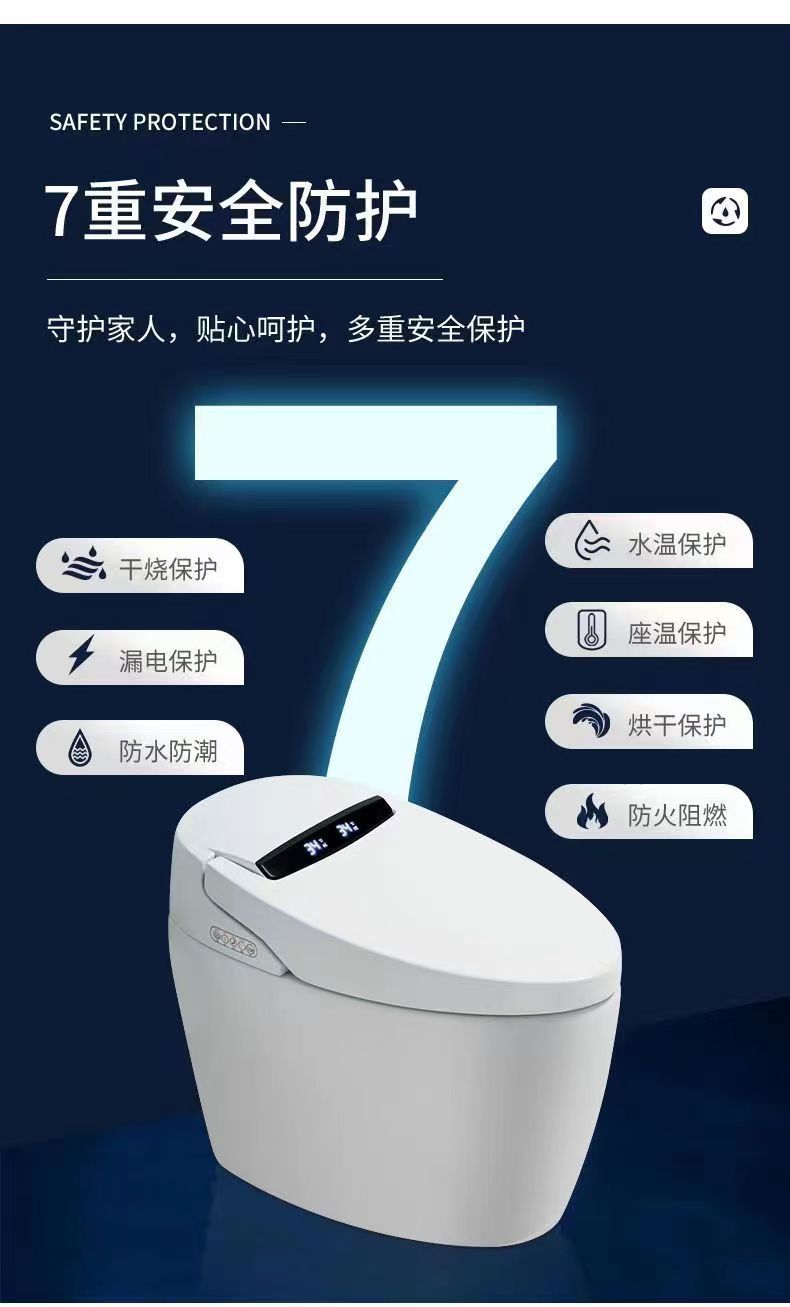 SAFETY PROTECTION —

7重安全防护

守护家人，贴心呵护，多重安全保护

7

干烧保护

漏电保护

防水防潮

水温保护

座温保护

烘干保护

防火阻燃

34° 34°