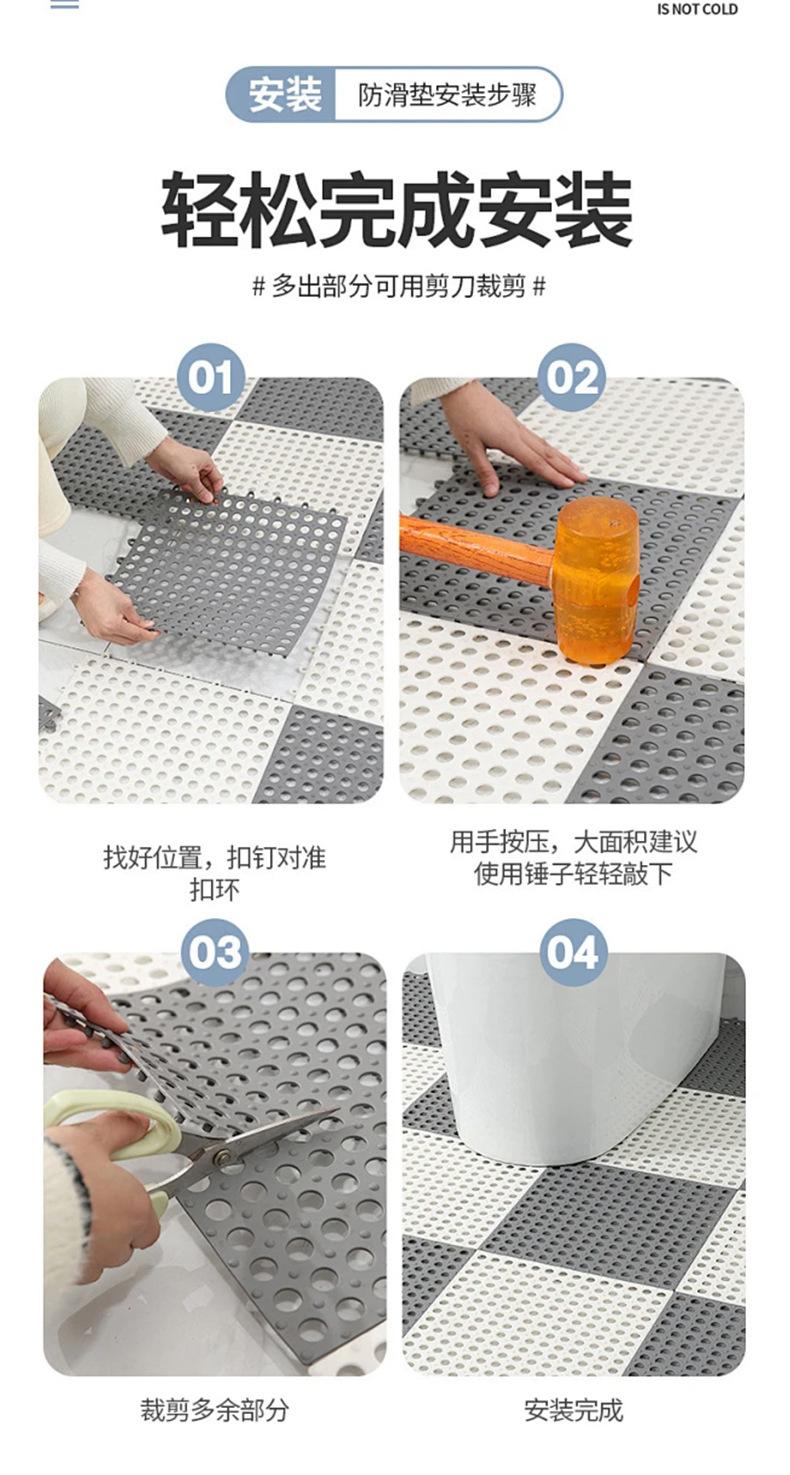 IS NOT COLD

安装 防滑垫安装步骤

轻松完成安装

# 多出部分可用剪刀裁剪 #

01

找好位置，扣钉对准扣环

02

用手按压，大面积建议使用锤子轻轻敲下

03

裁剪多余部分

04

安装完成