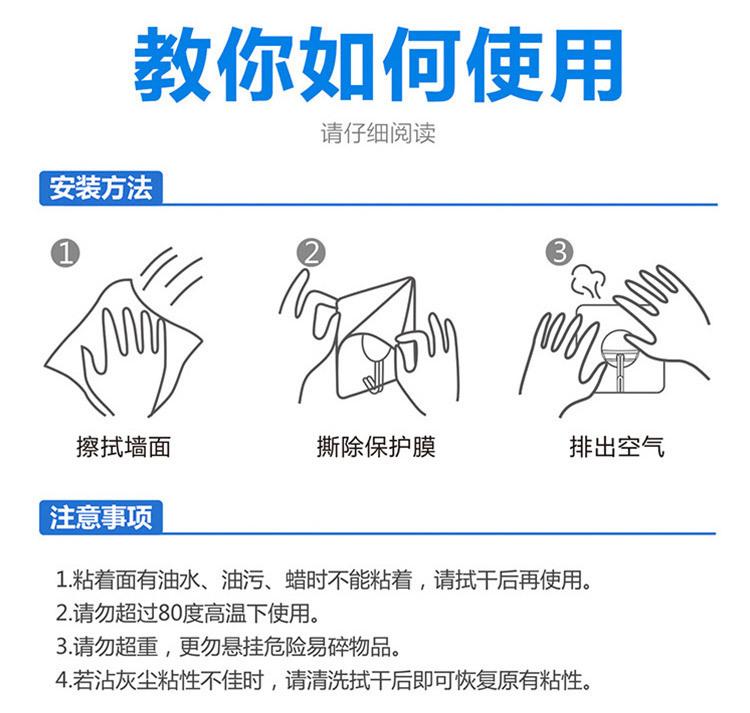 教你如何使用

请仔细阅读

安装方法

1
擦拭墙面

2
撕除保护膜

3
排出空气

注意事项

1.粘着面有油水、油污、蜡时不能粘着，请拭干后再使用。
2.请勿超过80度高温下使用。
3.请勿超重，更勿悬挂危险易碎物品。
4.若沾灰尘粘性不佳时，请清洗拭干后即可恢复原有粘性。