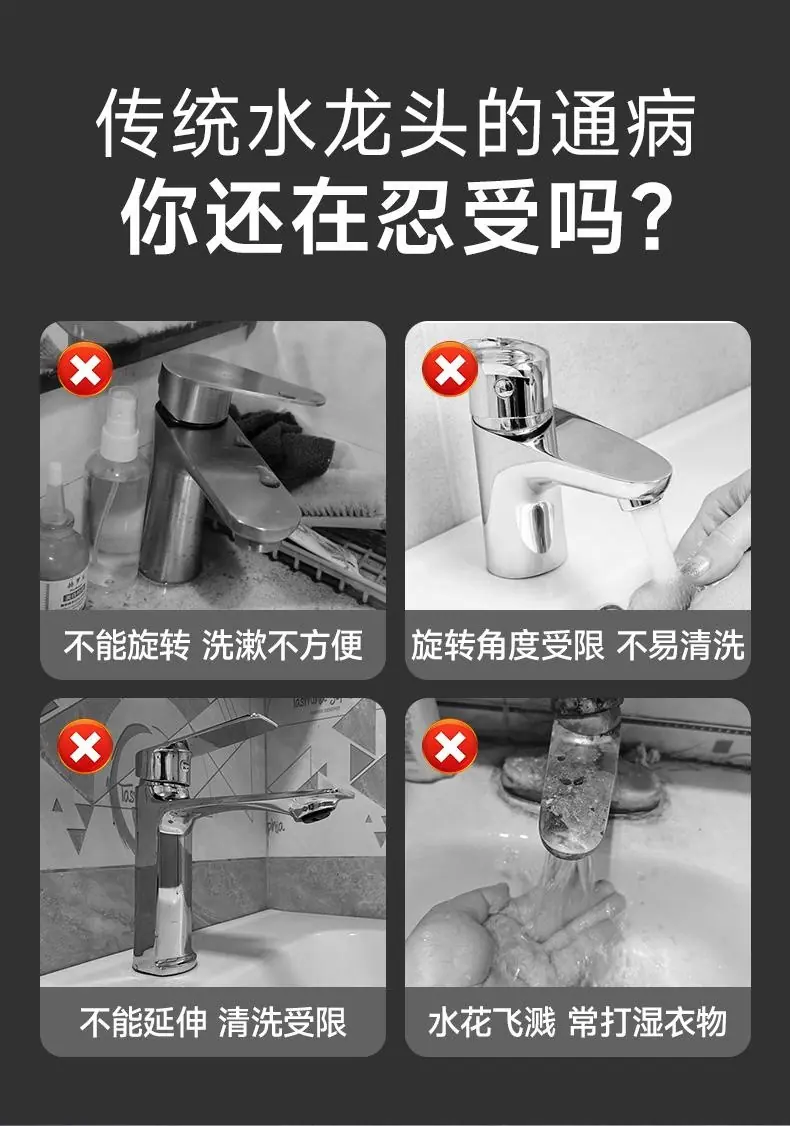 传统水龙头的通病
你还在忍受吗?

不能旋转 洗漱不方便

旋转角度受限 不易清洗

不能延伸 清洗受限

水花飞溅 常打湿衣物